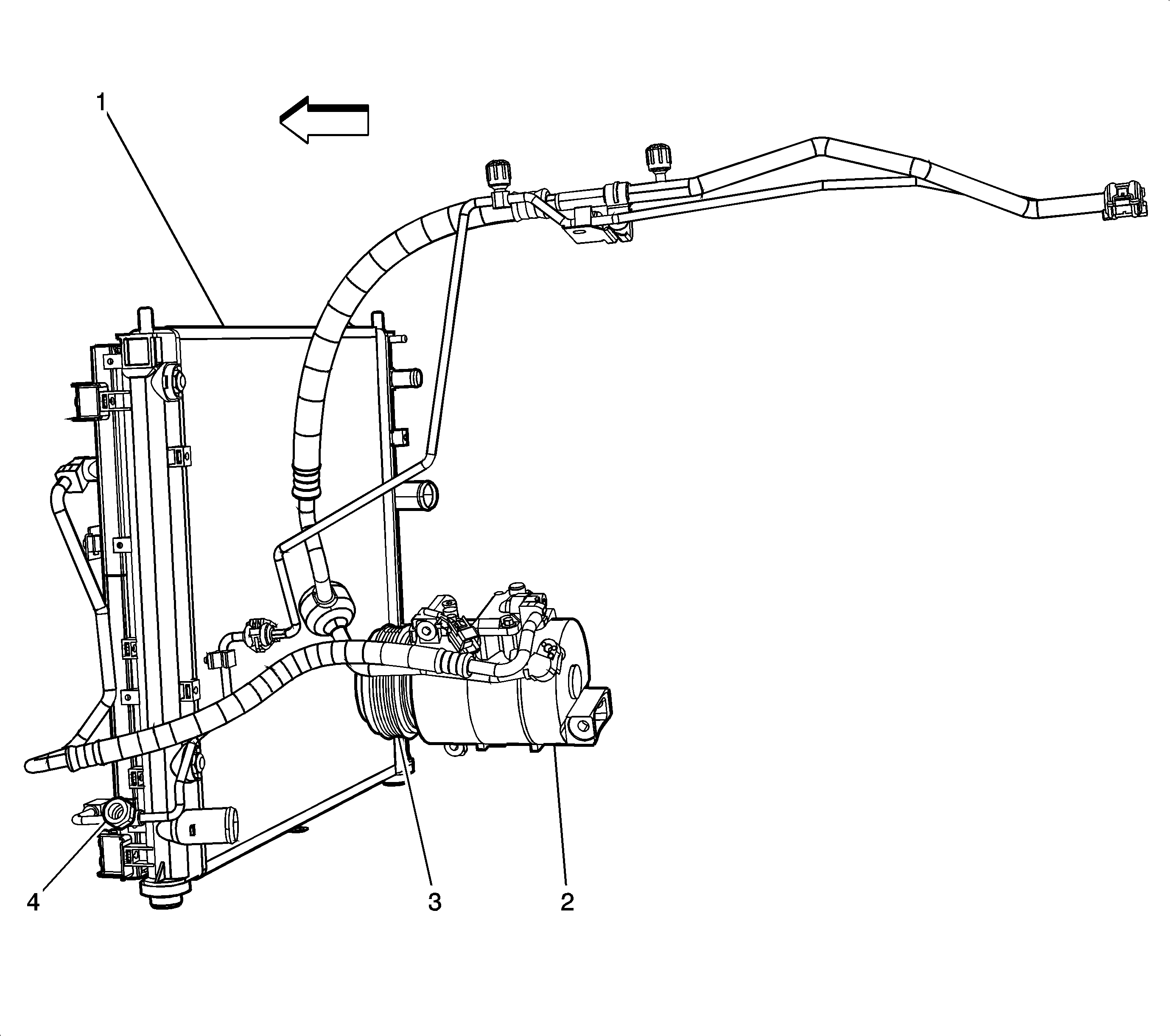 1

4

3

2