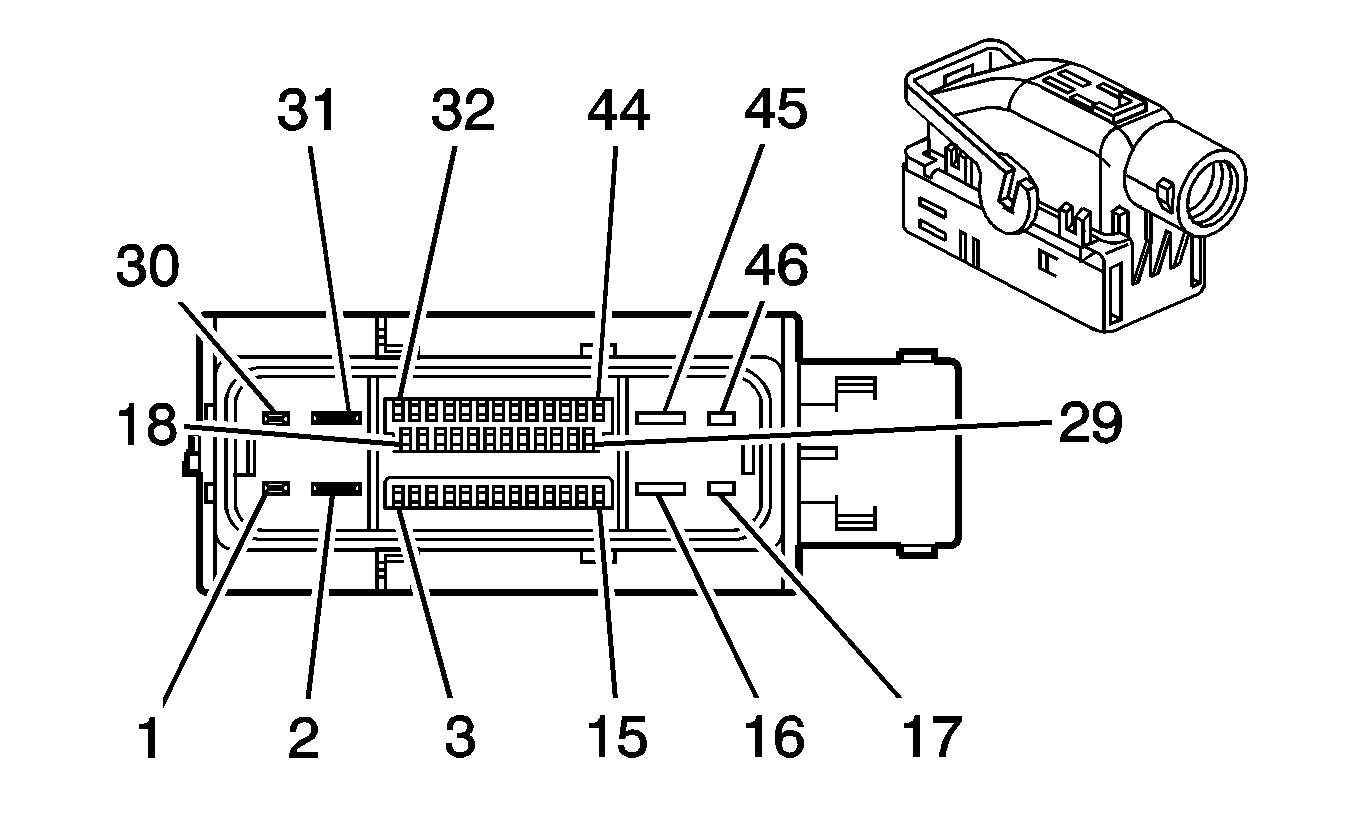 31 32 44 45

30 46

18 29

1 2 3 15 16 17