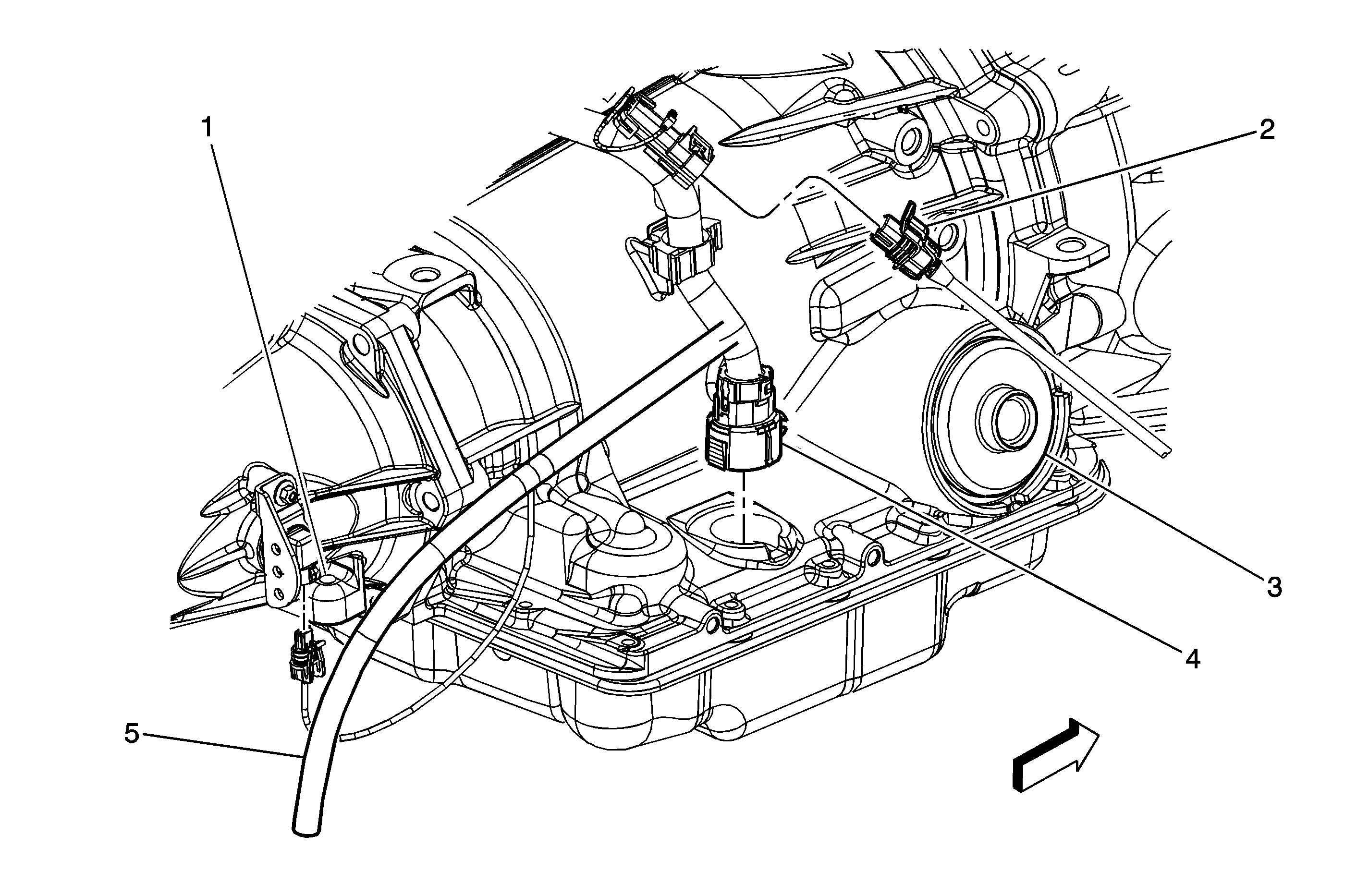 1
2
3
4
5