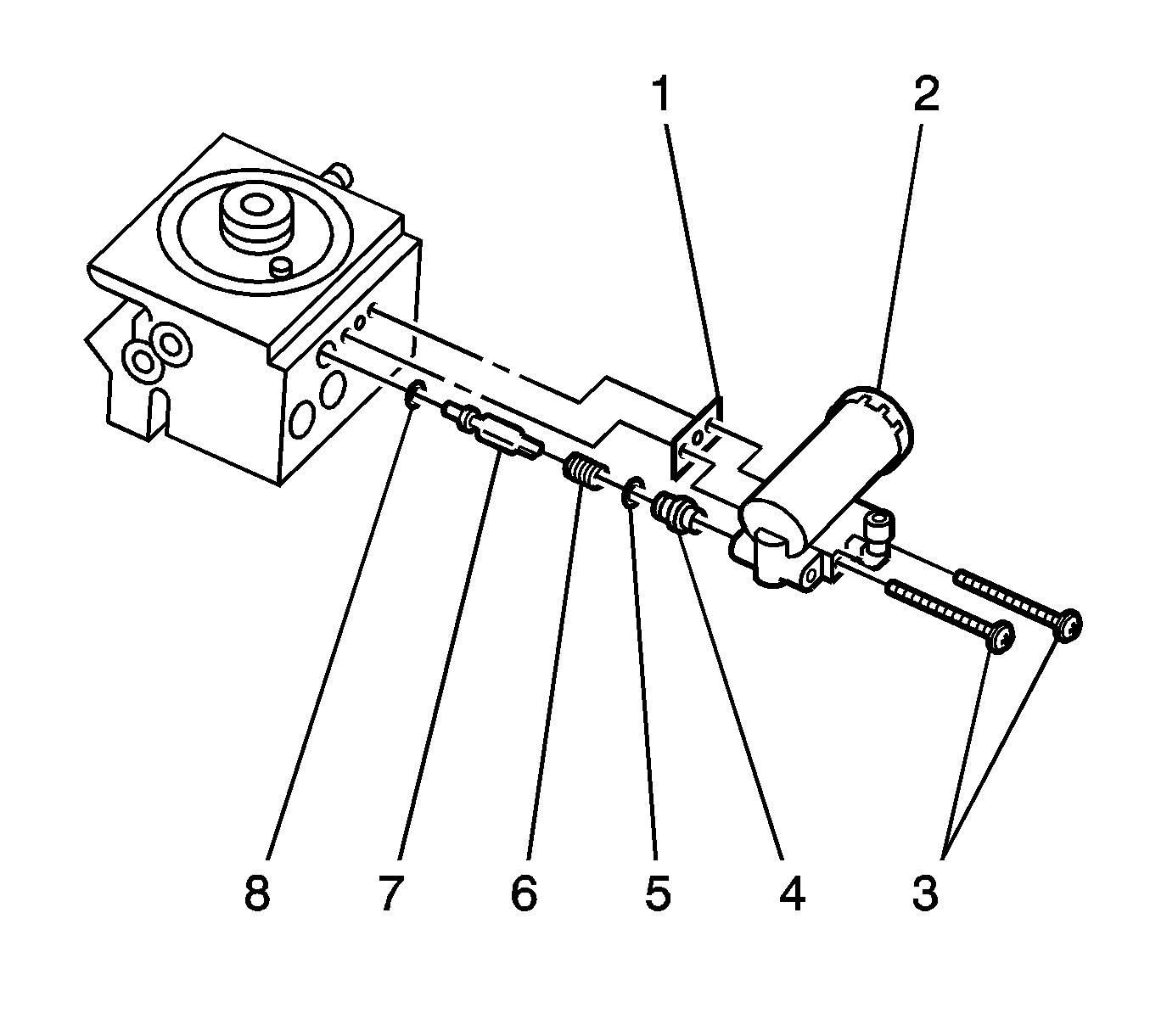 1
2
8
7
6
5
4
3