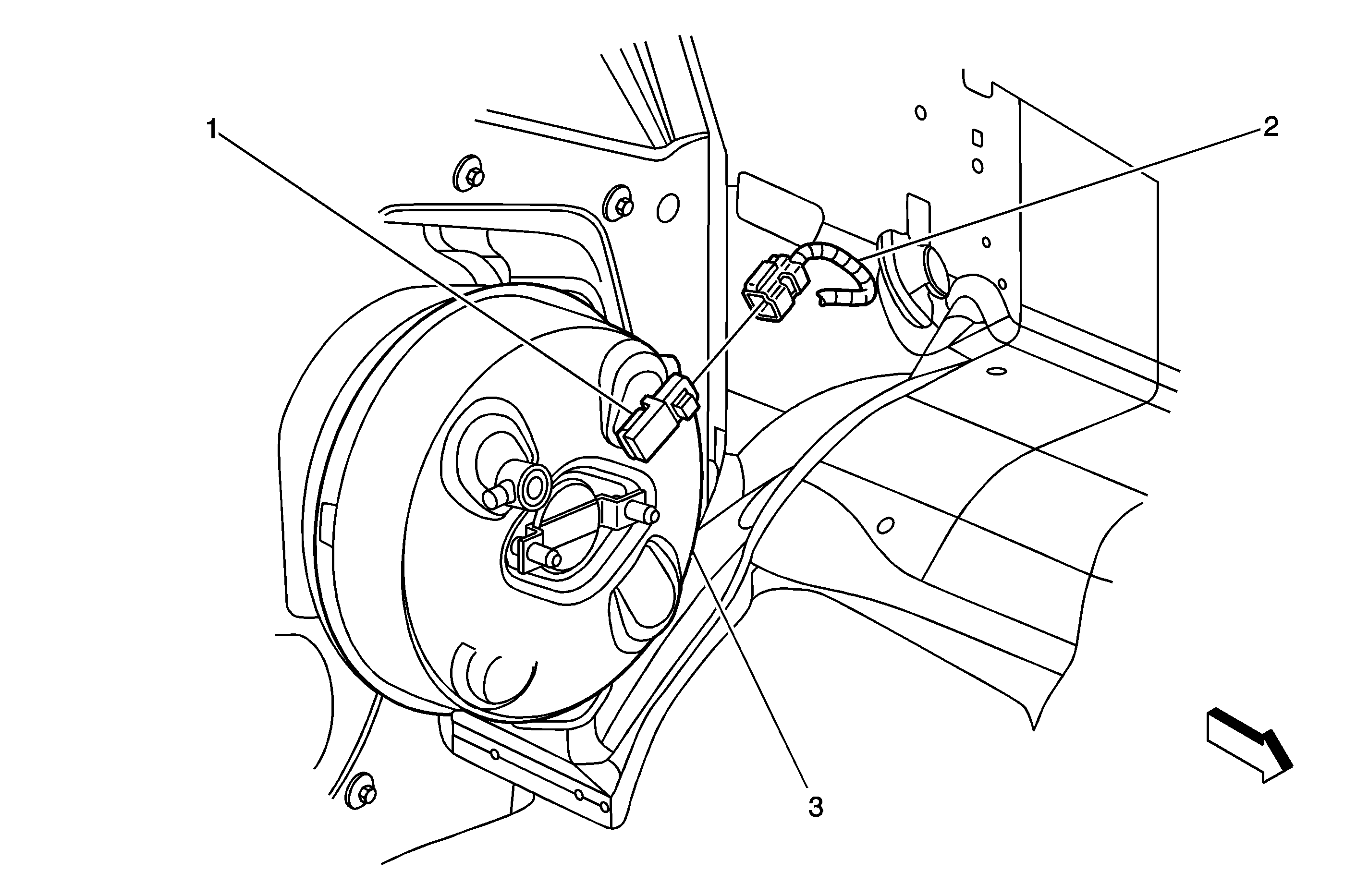 1
2
3