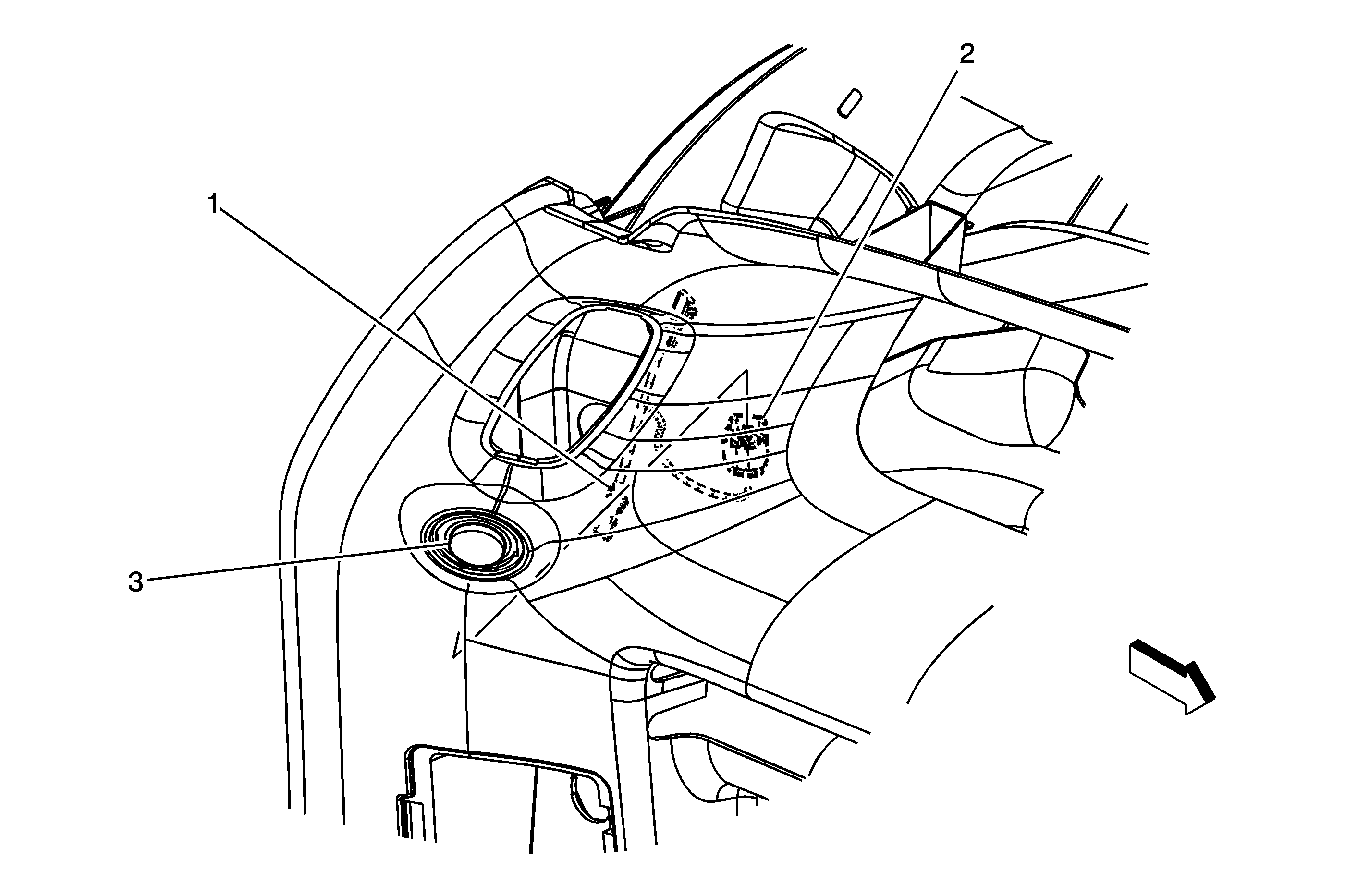 2
1
3