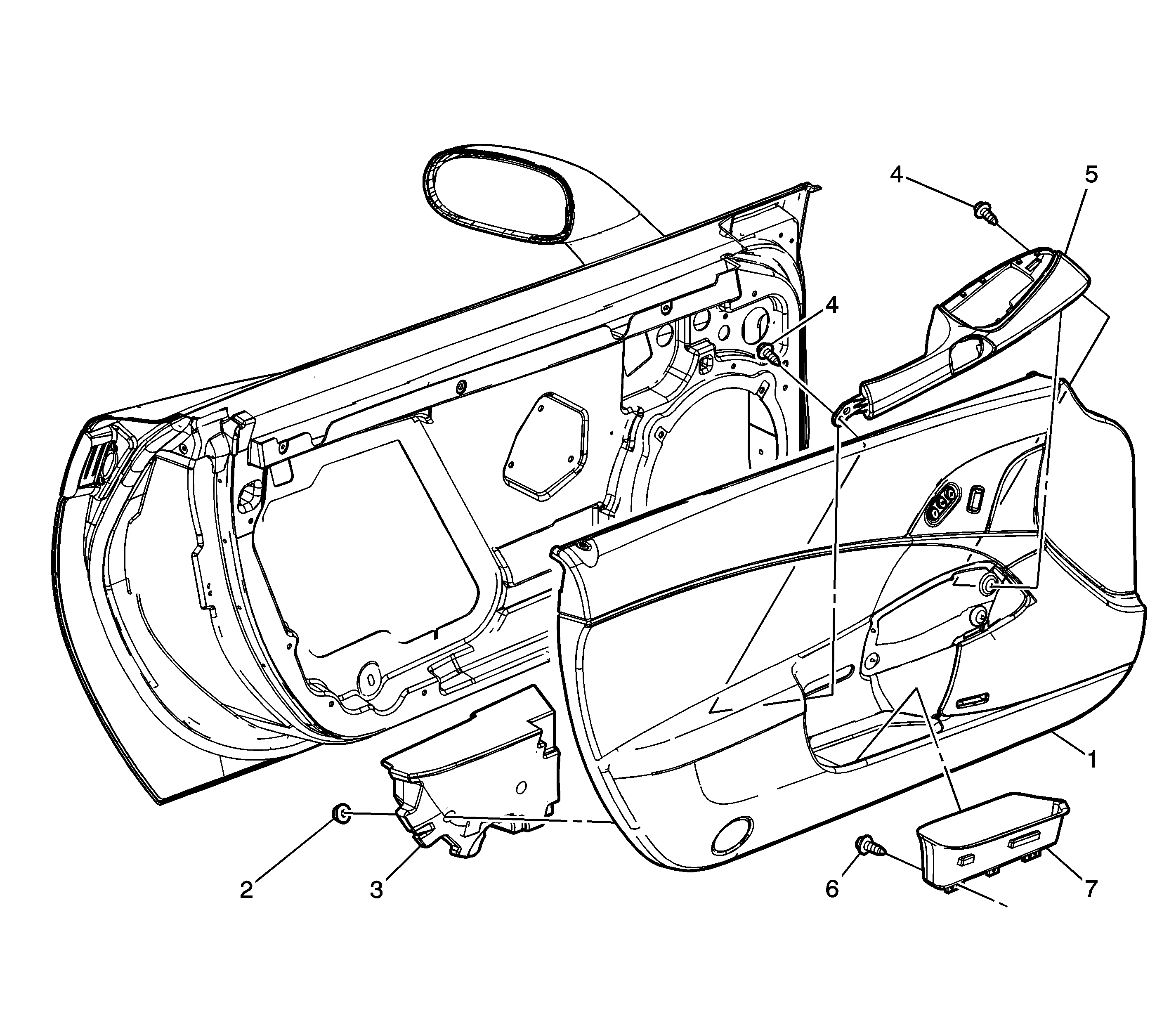 4
5
4
1
2
3
6
7