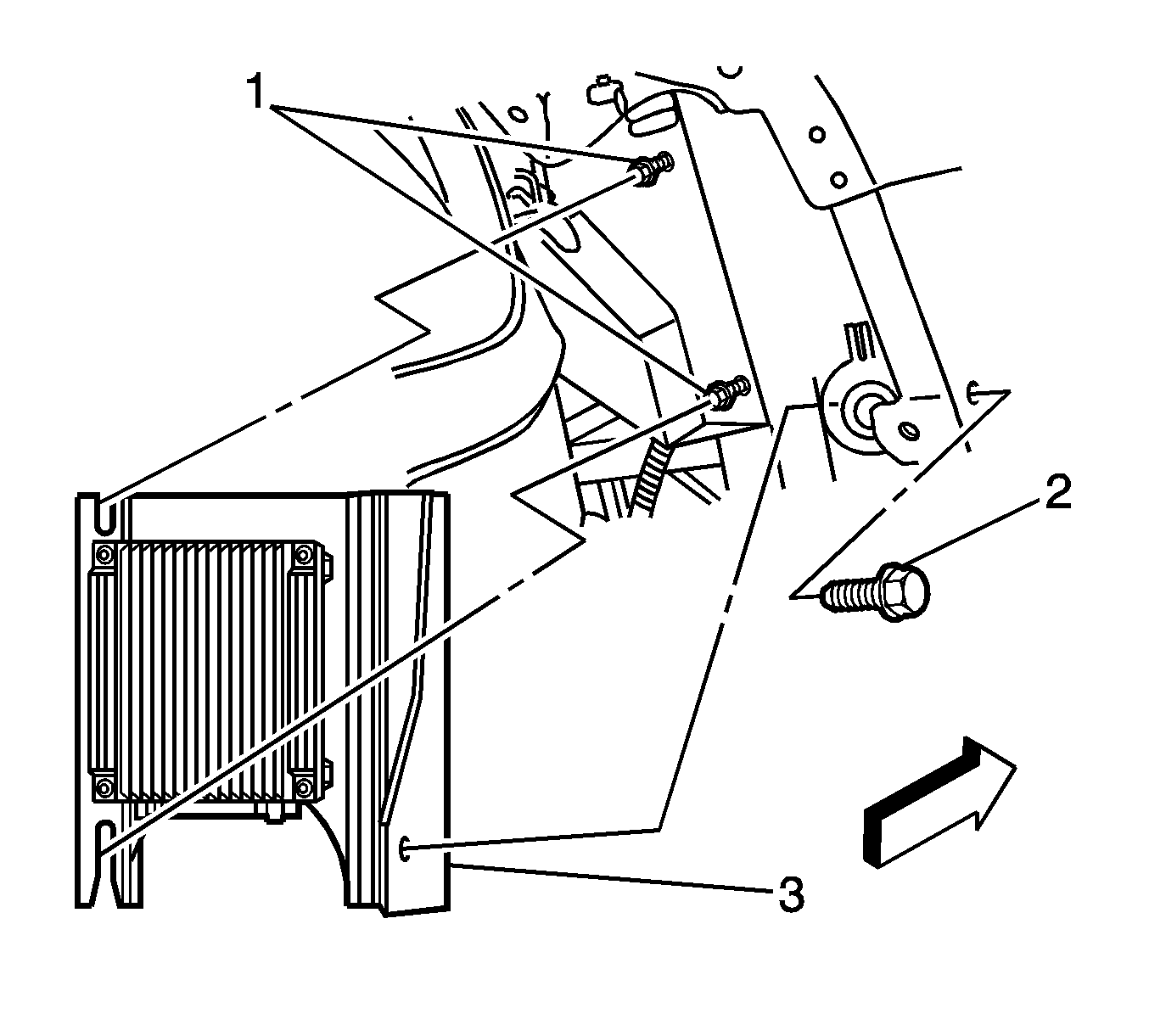 1
2
3