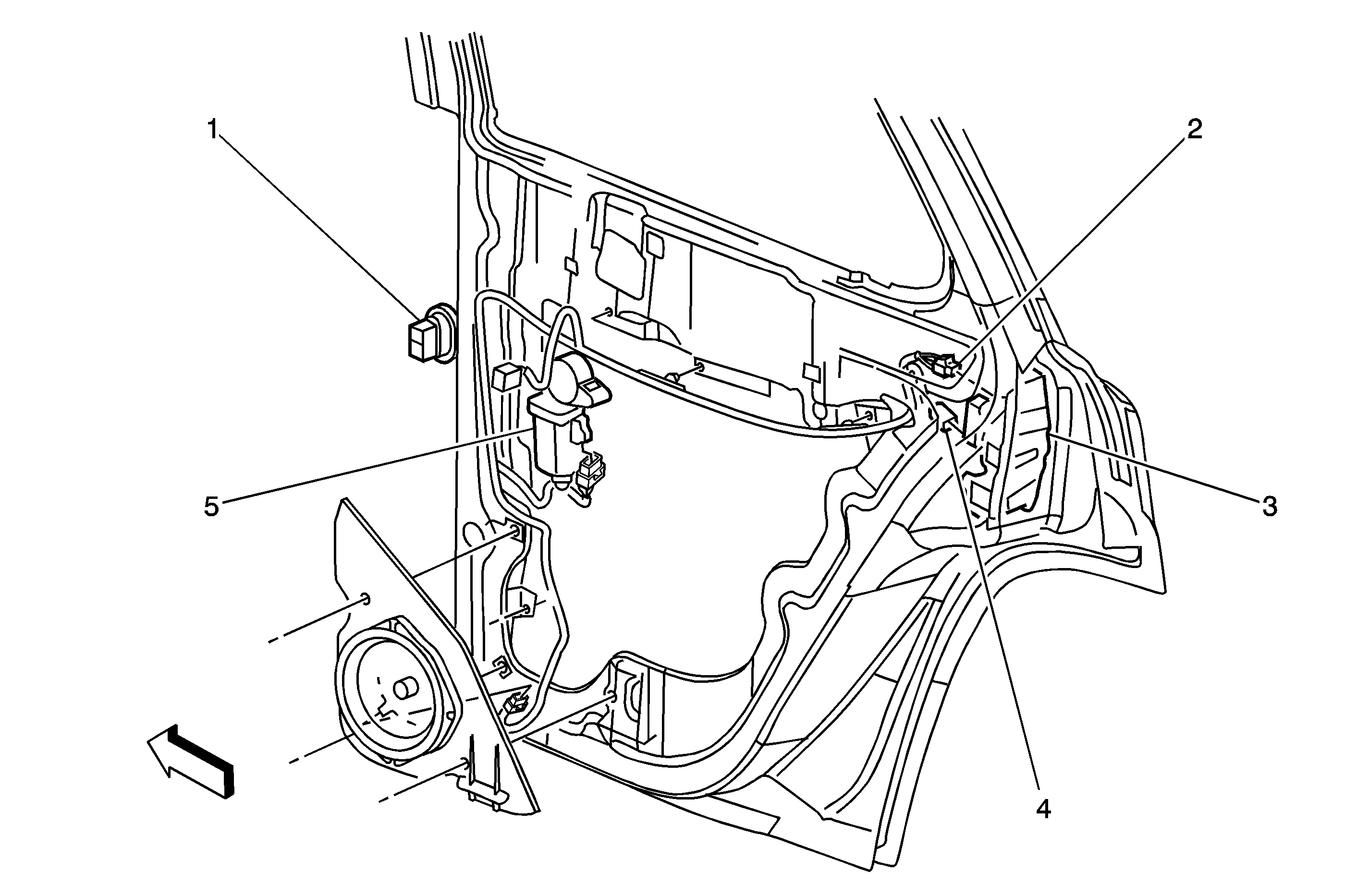 1
2
5
3
4