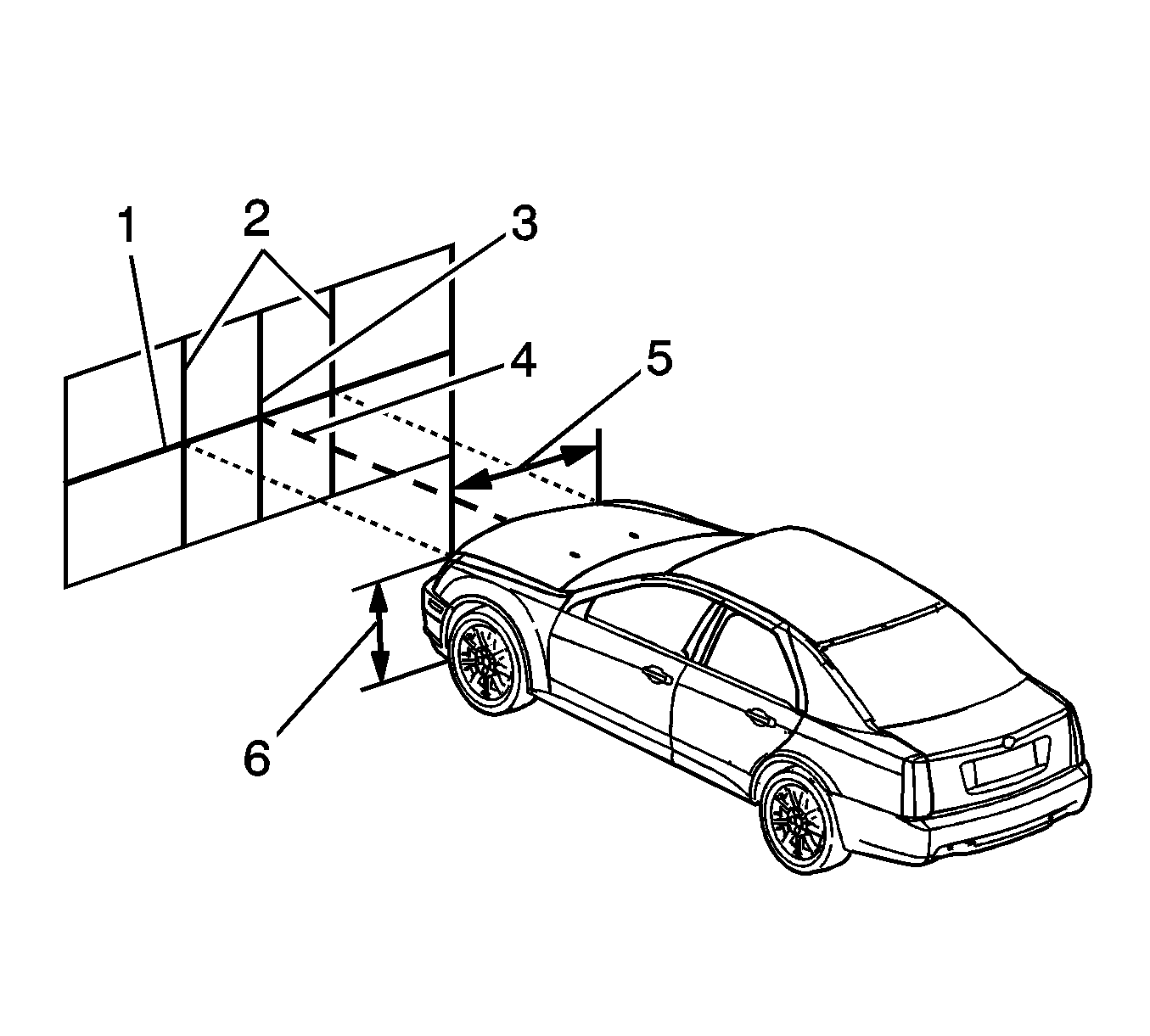 1
2
3
4
5
6