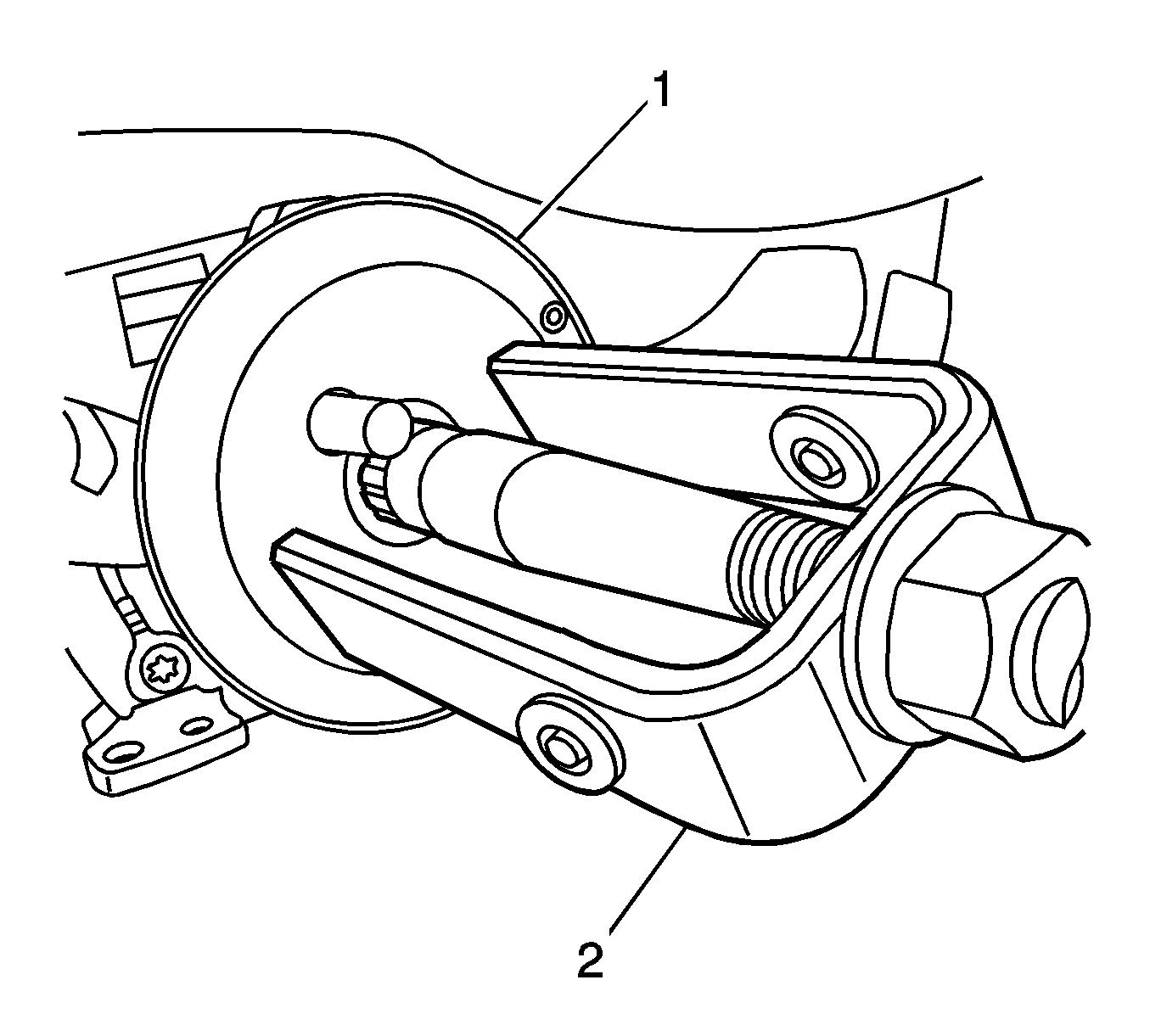 1
2