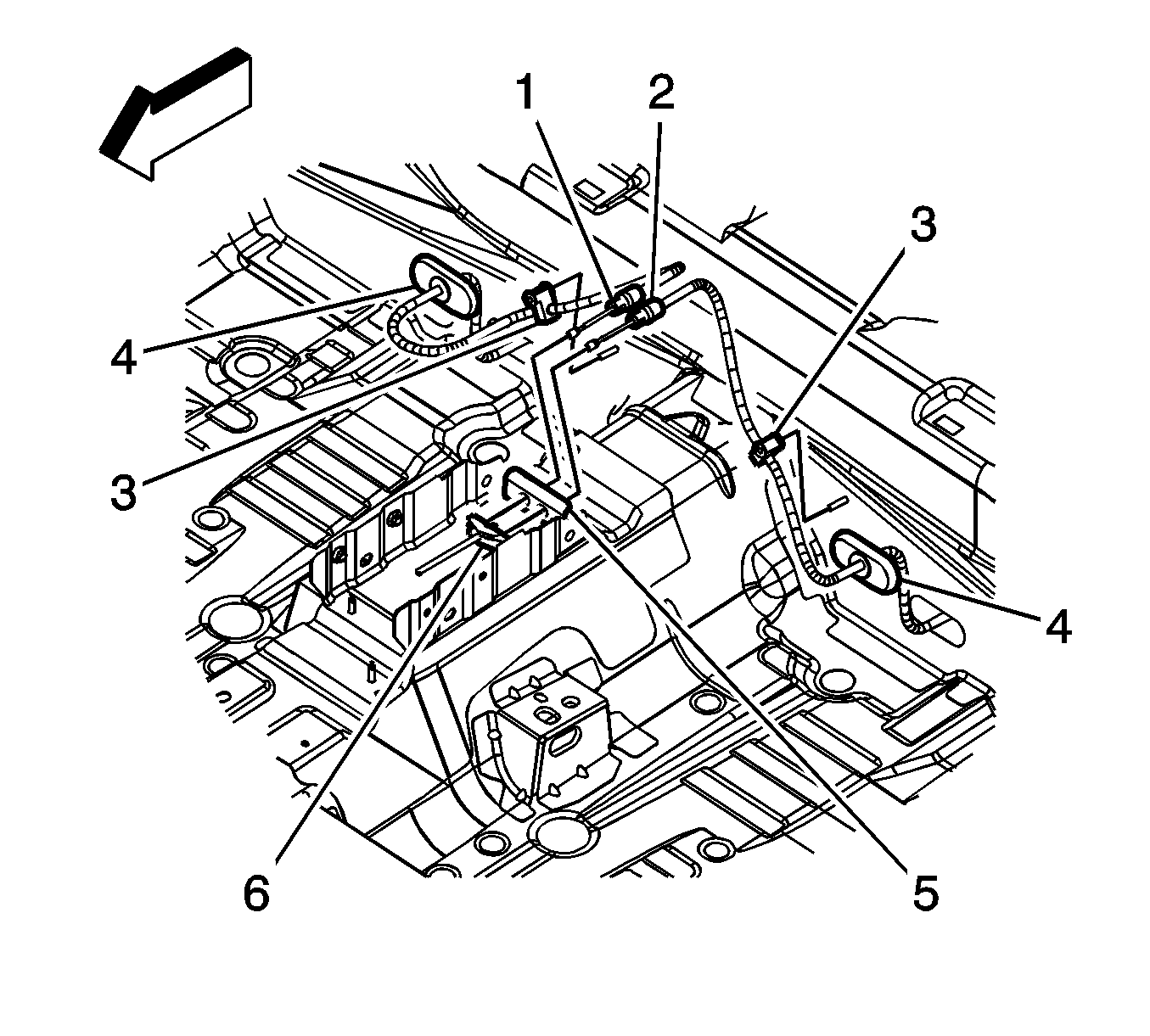 1
2
3
4
3
4
6
5