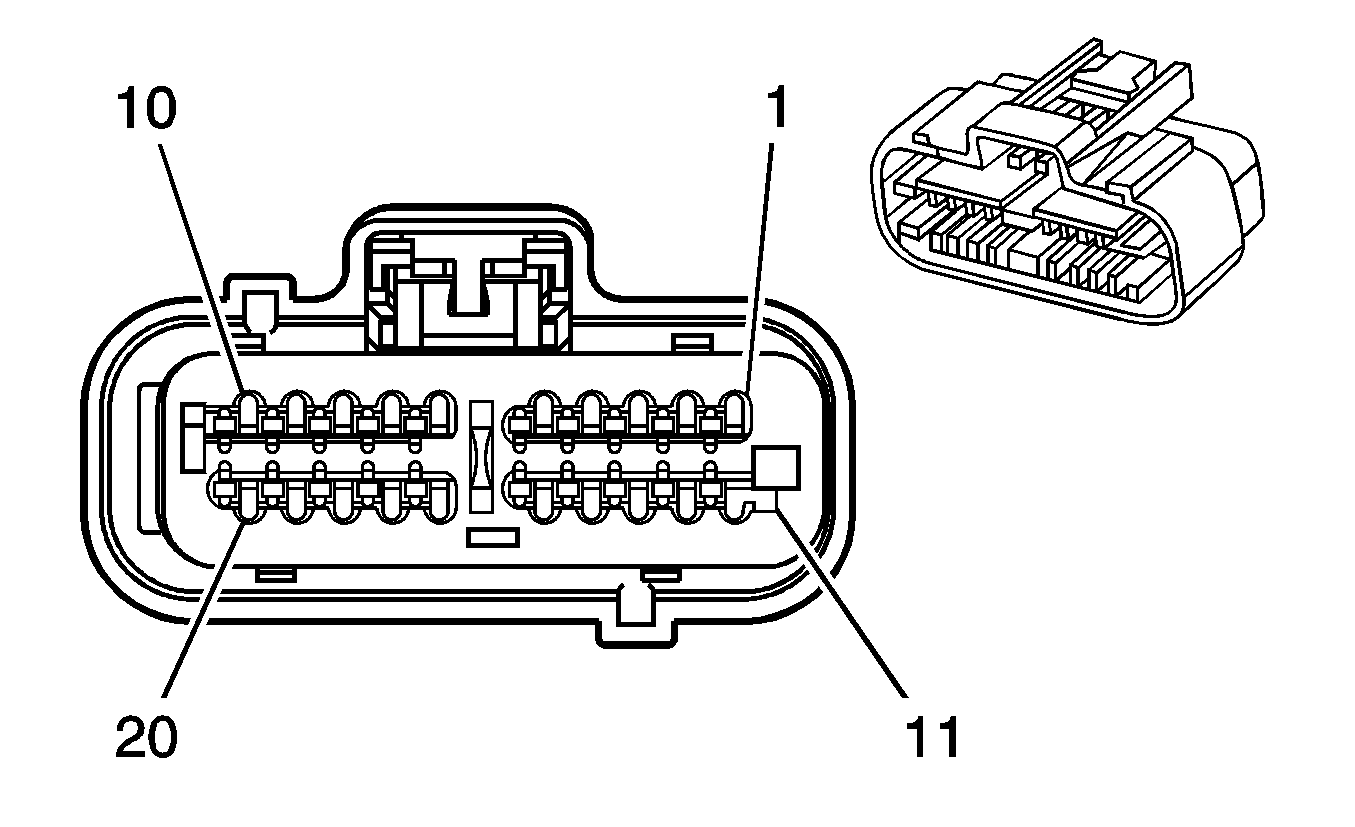 10
1
20
11