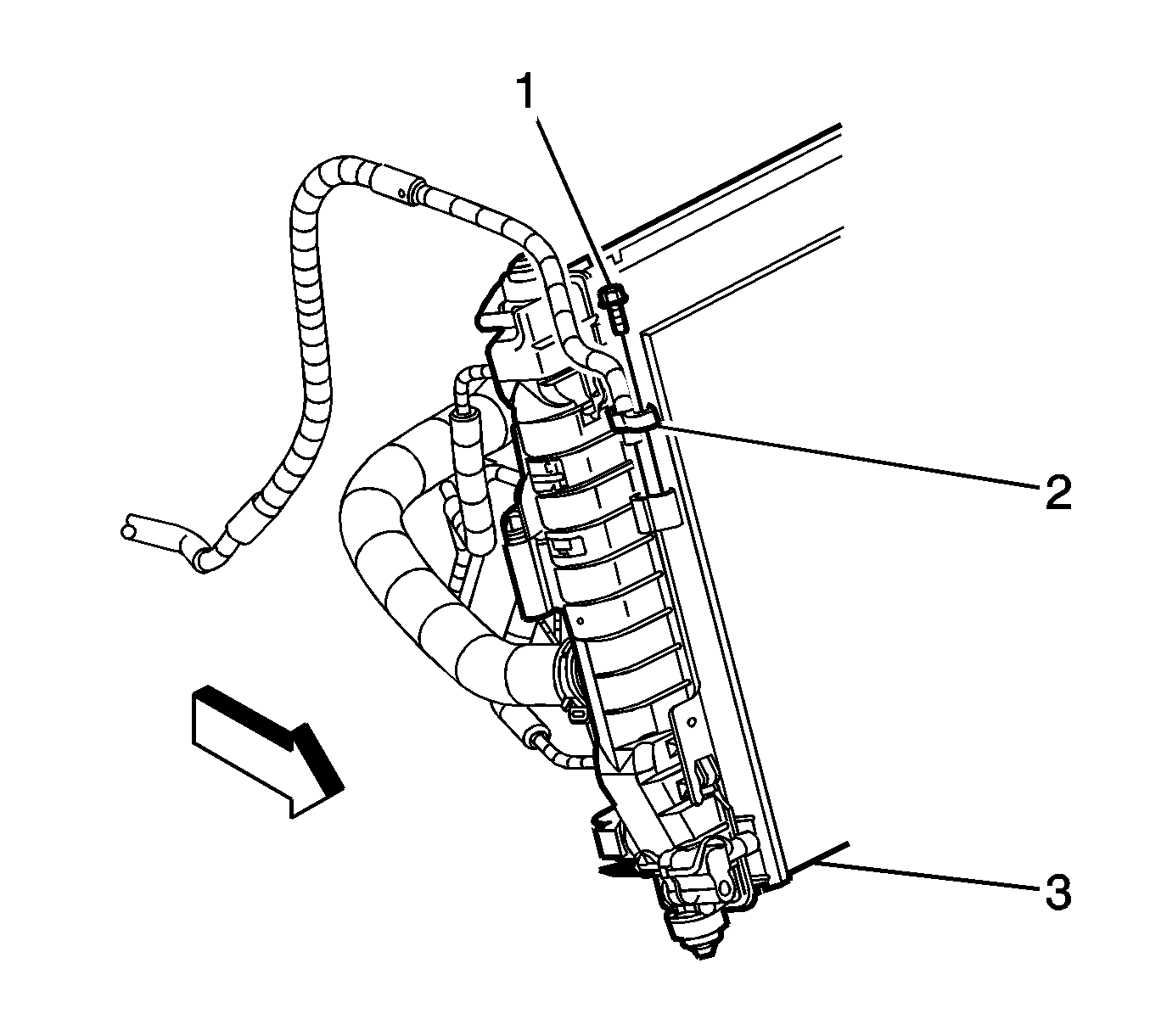 1
2
3