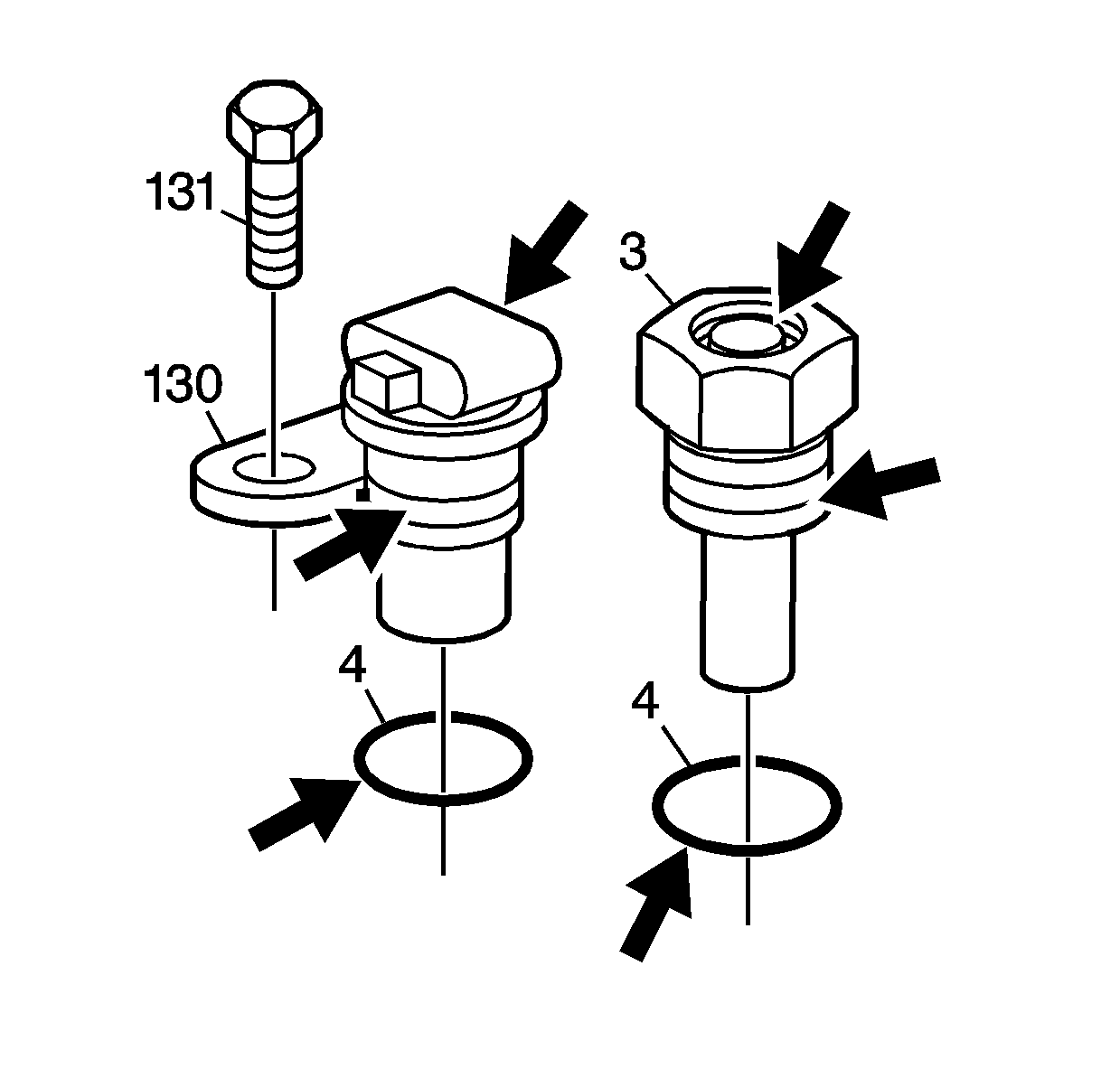 131
3
130
4
4