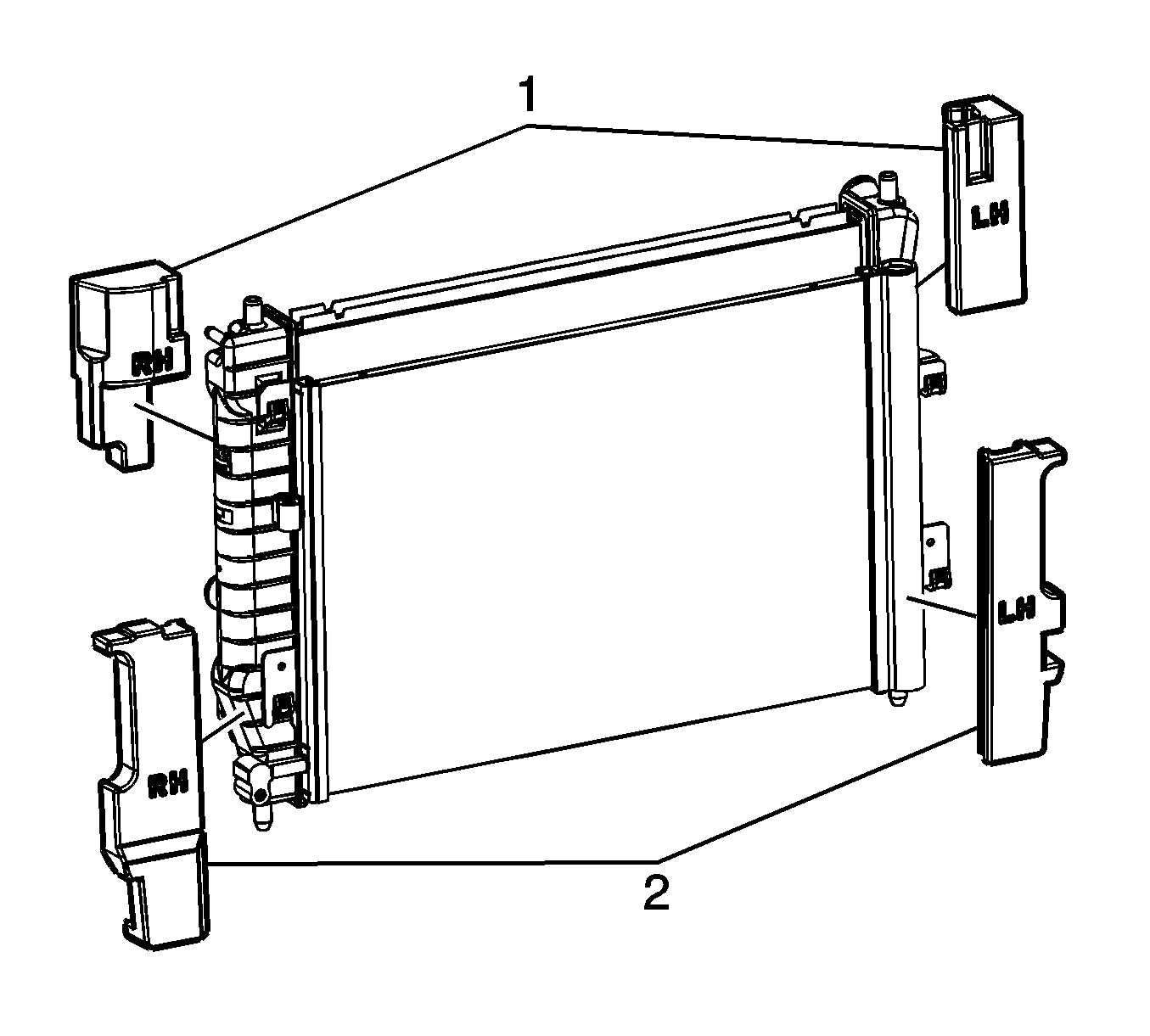 1
LH
RH
LH
RH
2