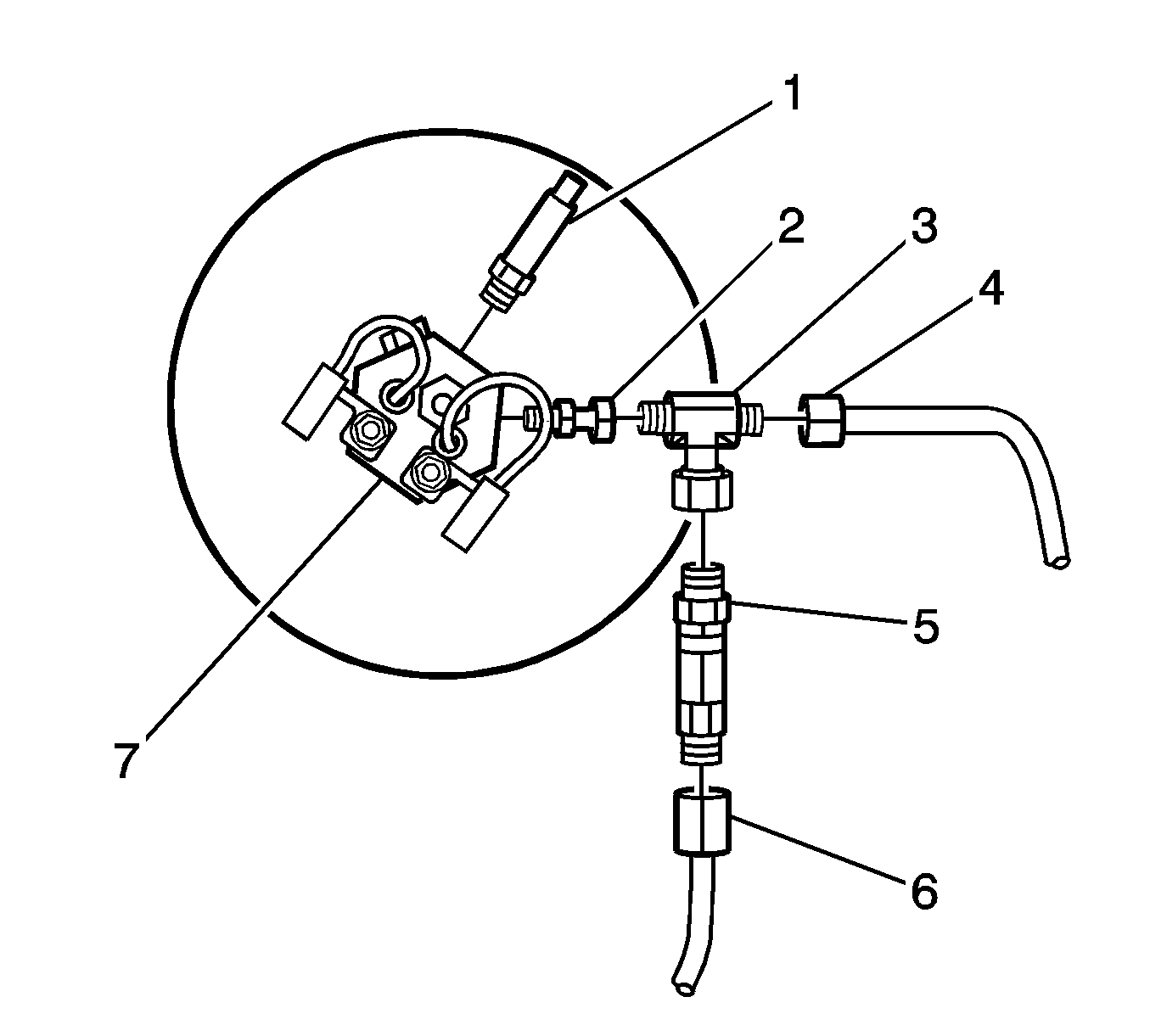 1
2
3
4
5
6
7