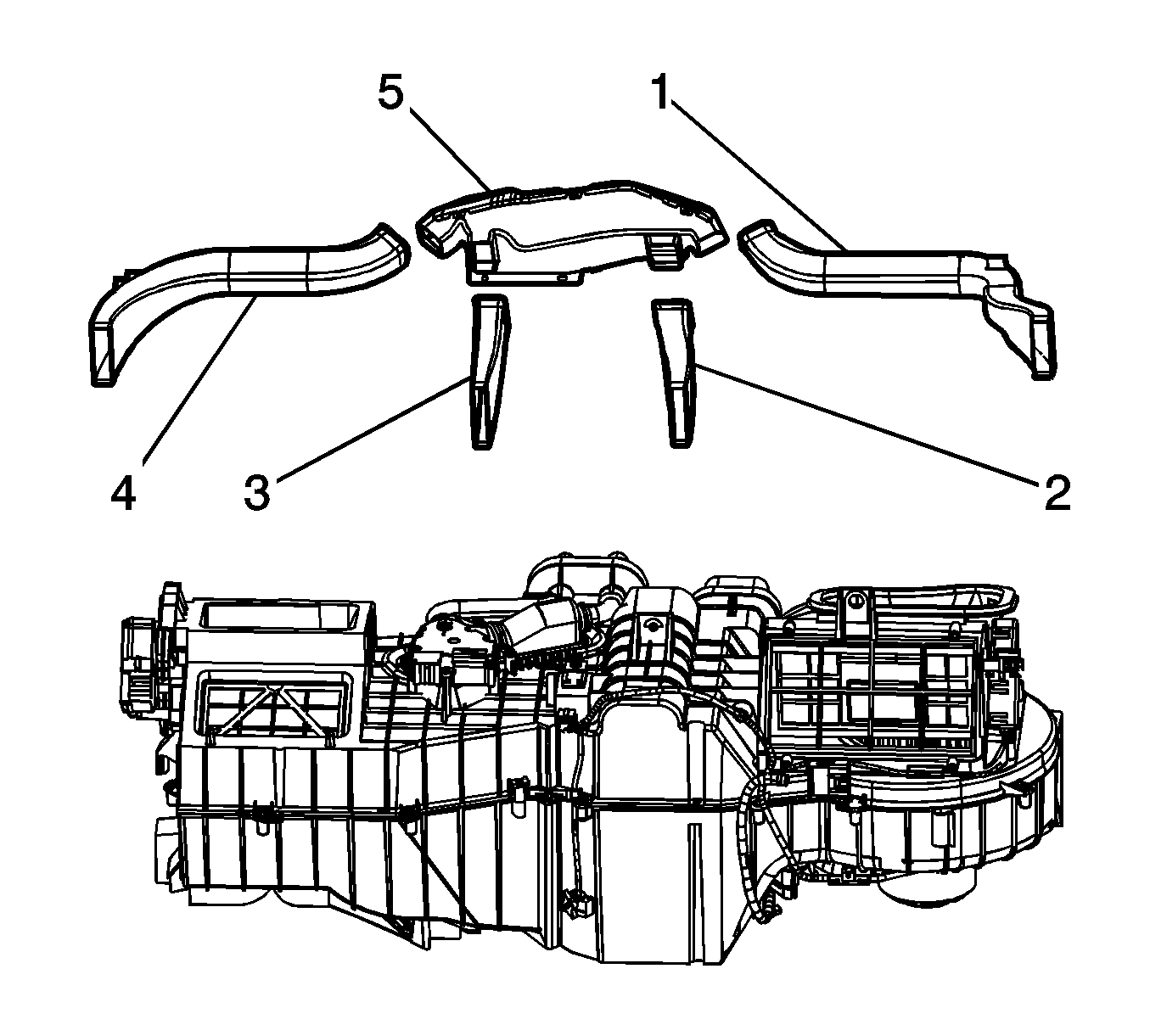 5
1
4
3
2