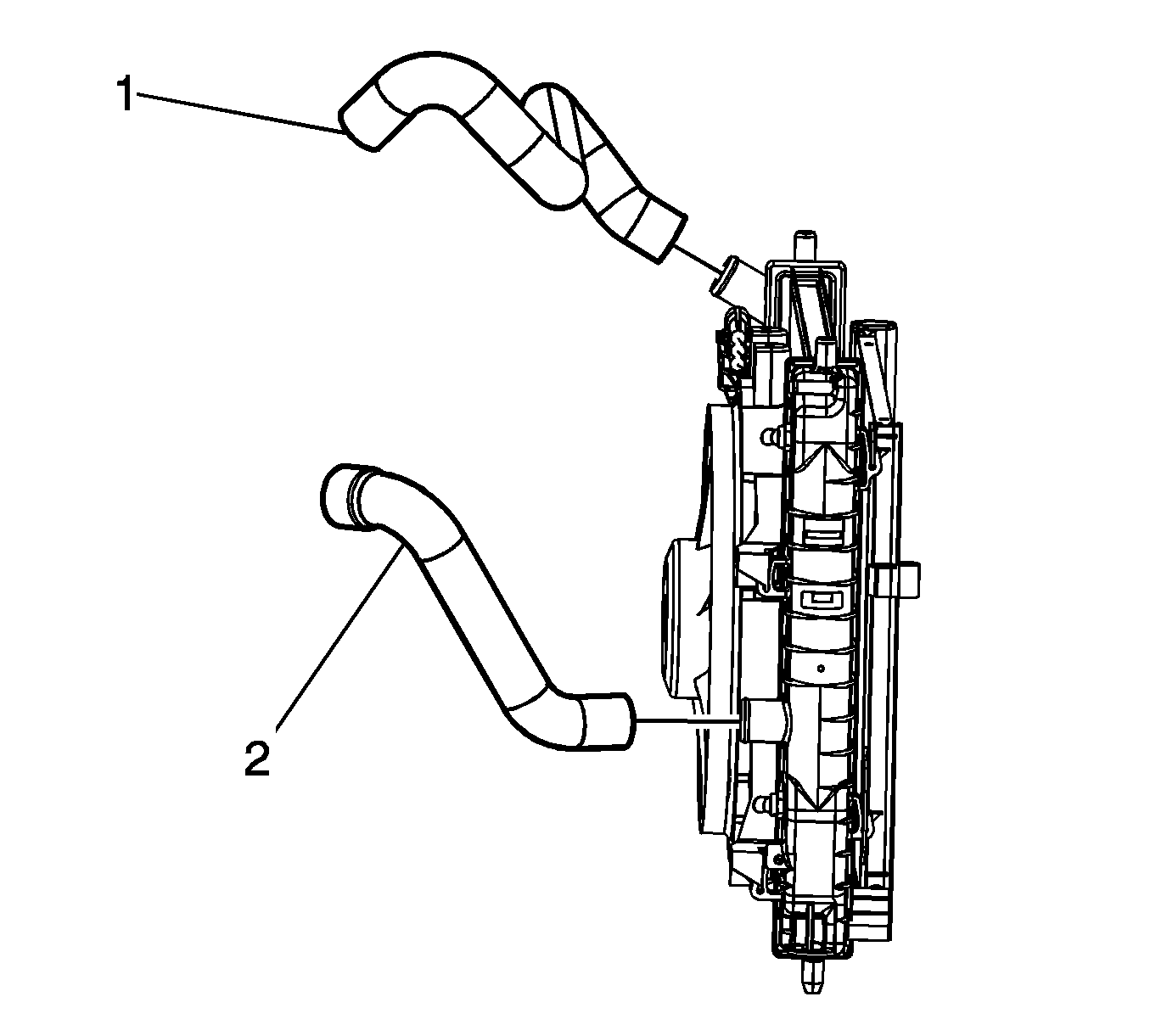 1
2