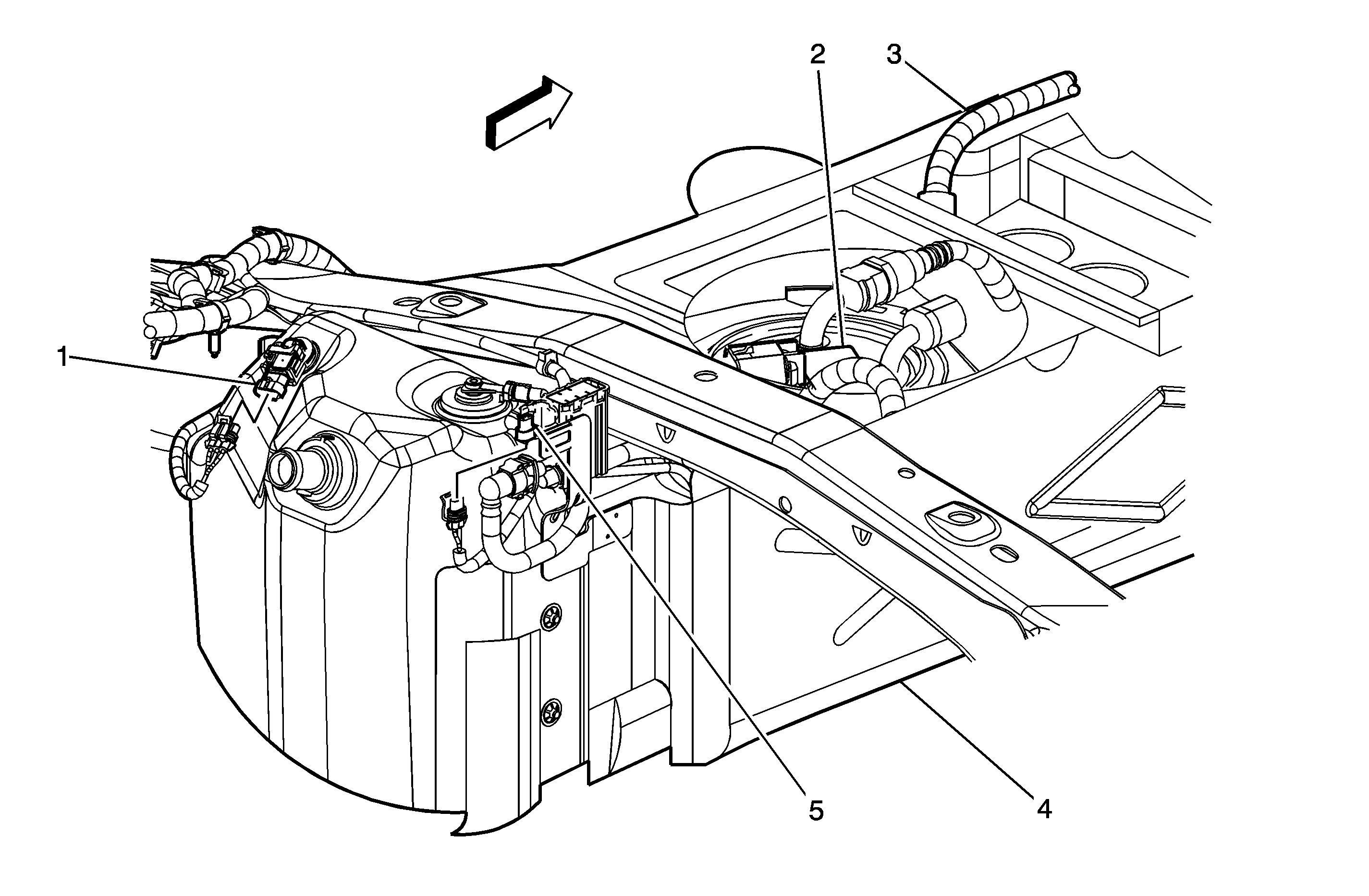 2
3
1
5
4