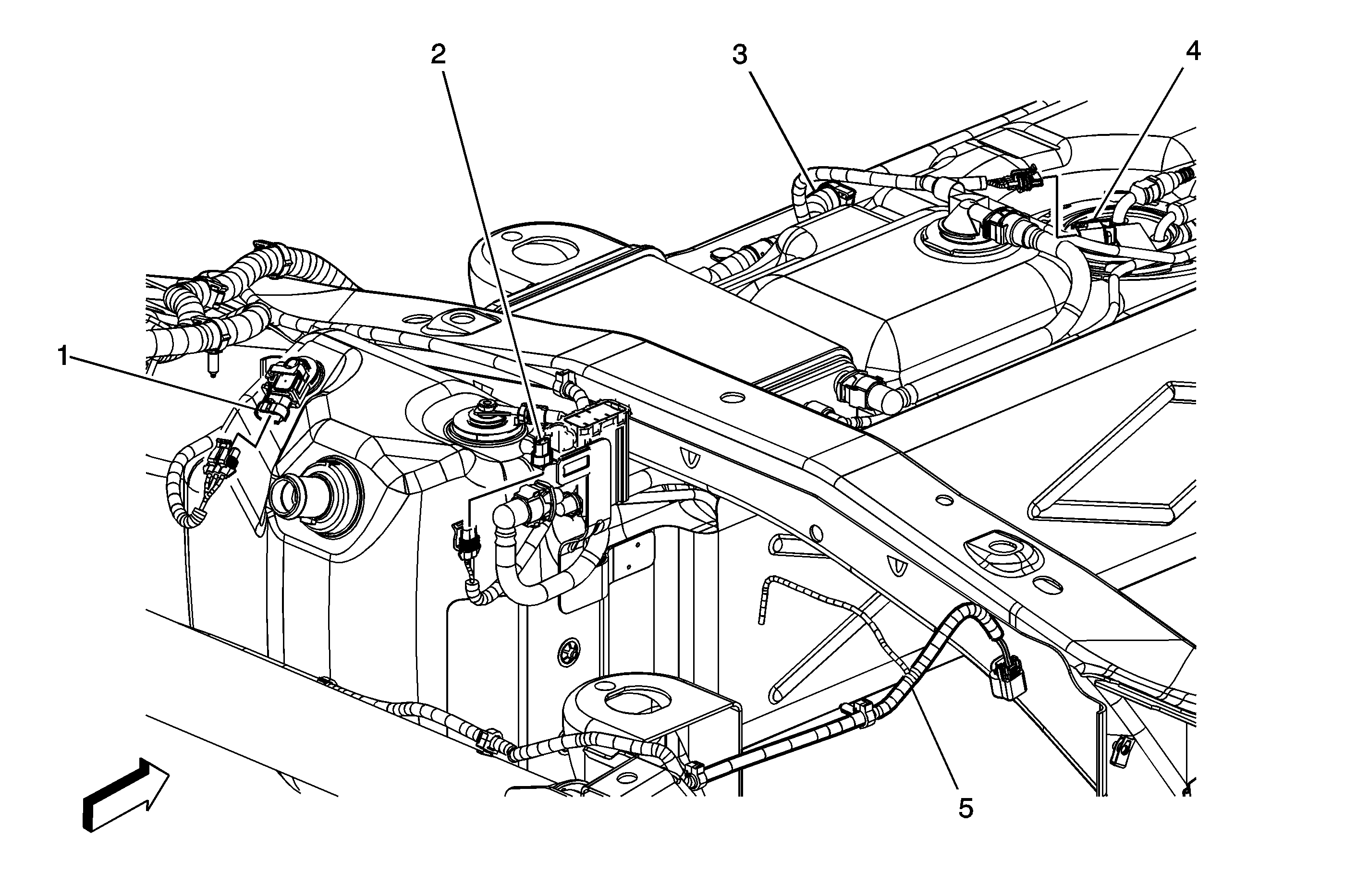 2
3
4
1
5