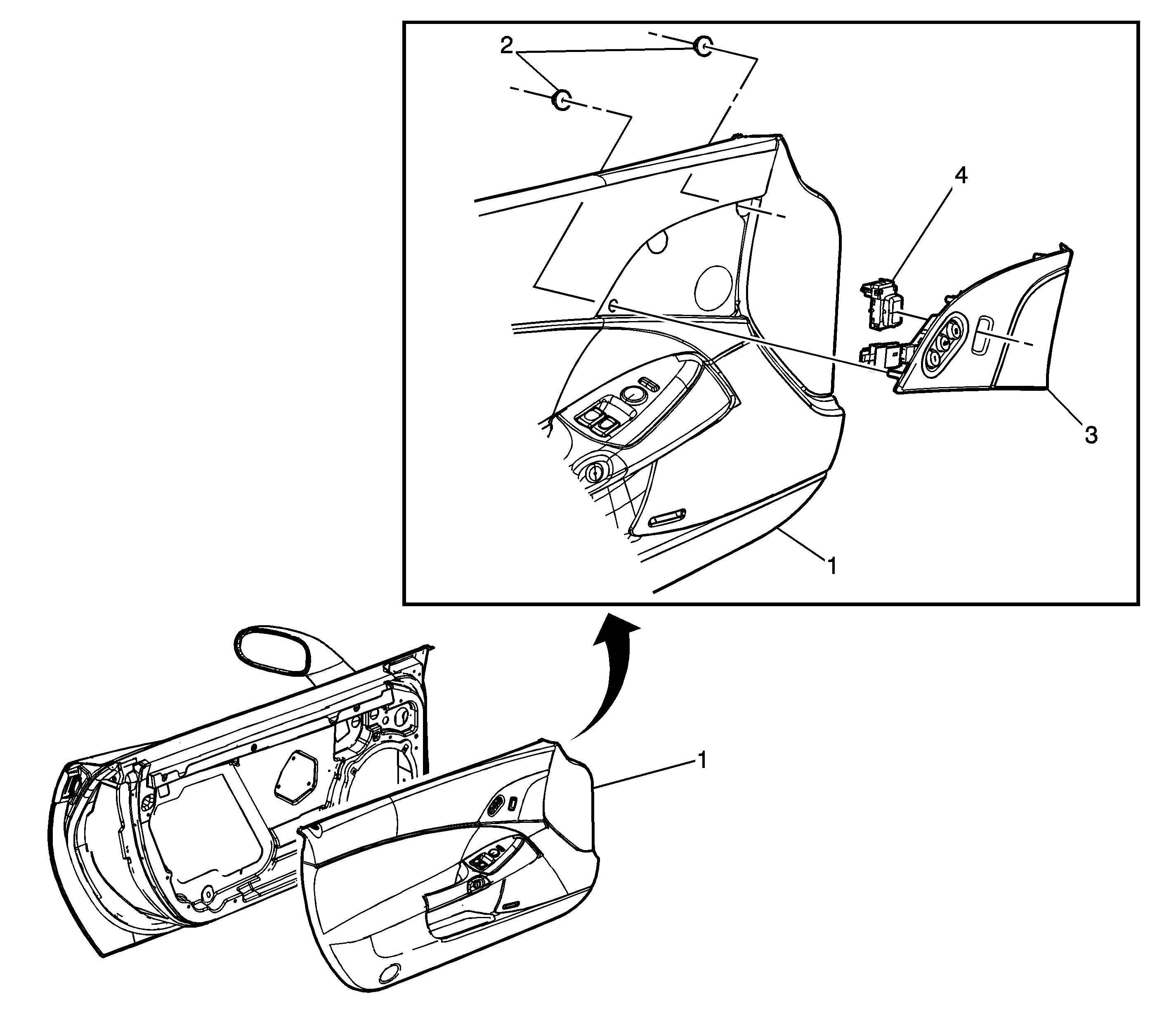 2
4
3
1
1