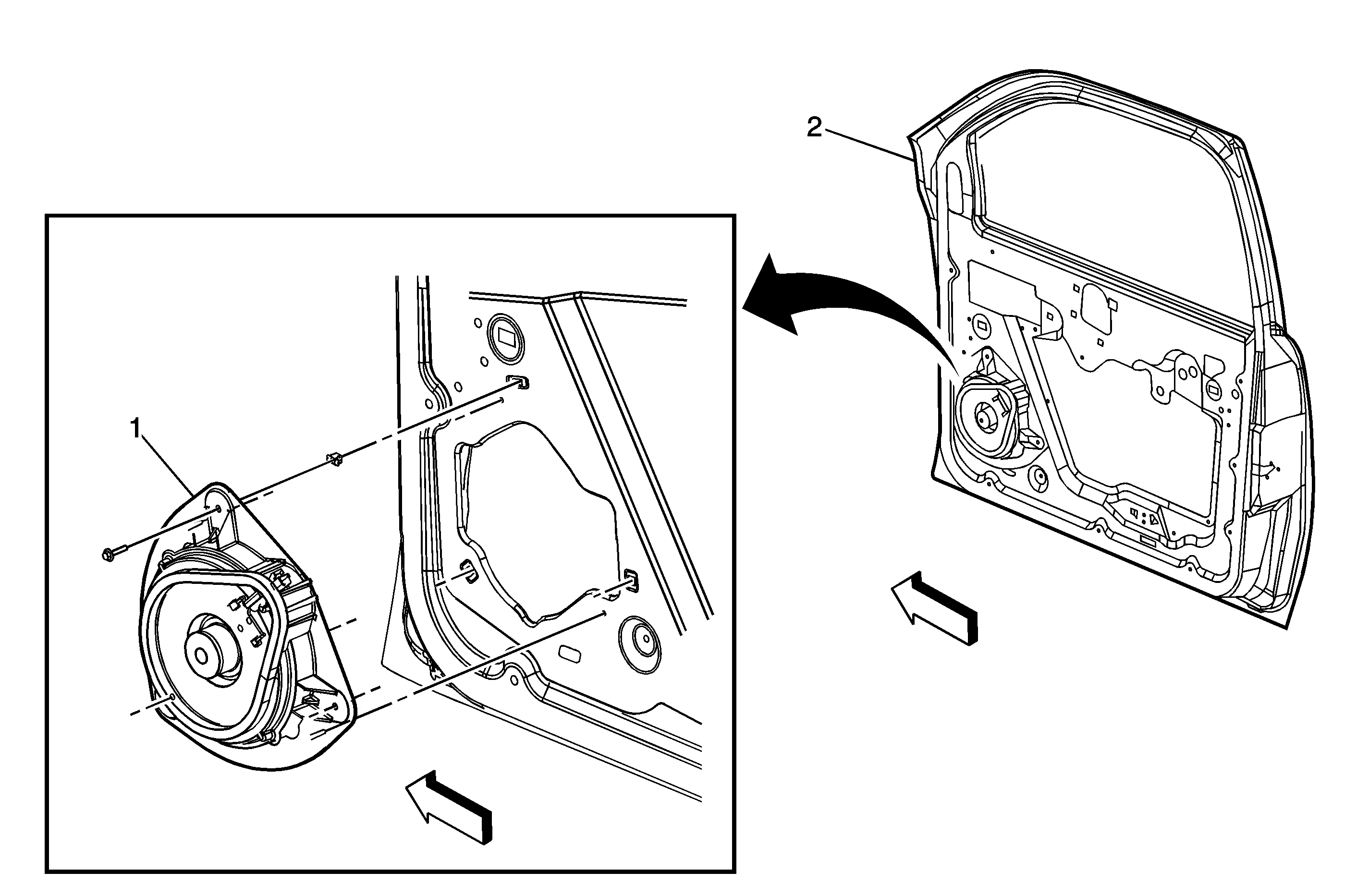 2

1