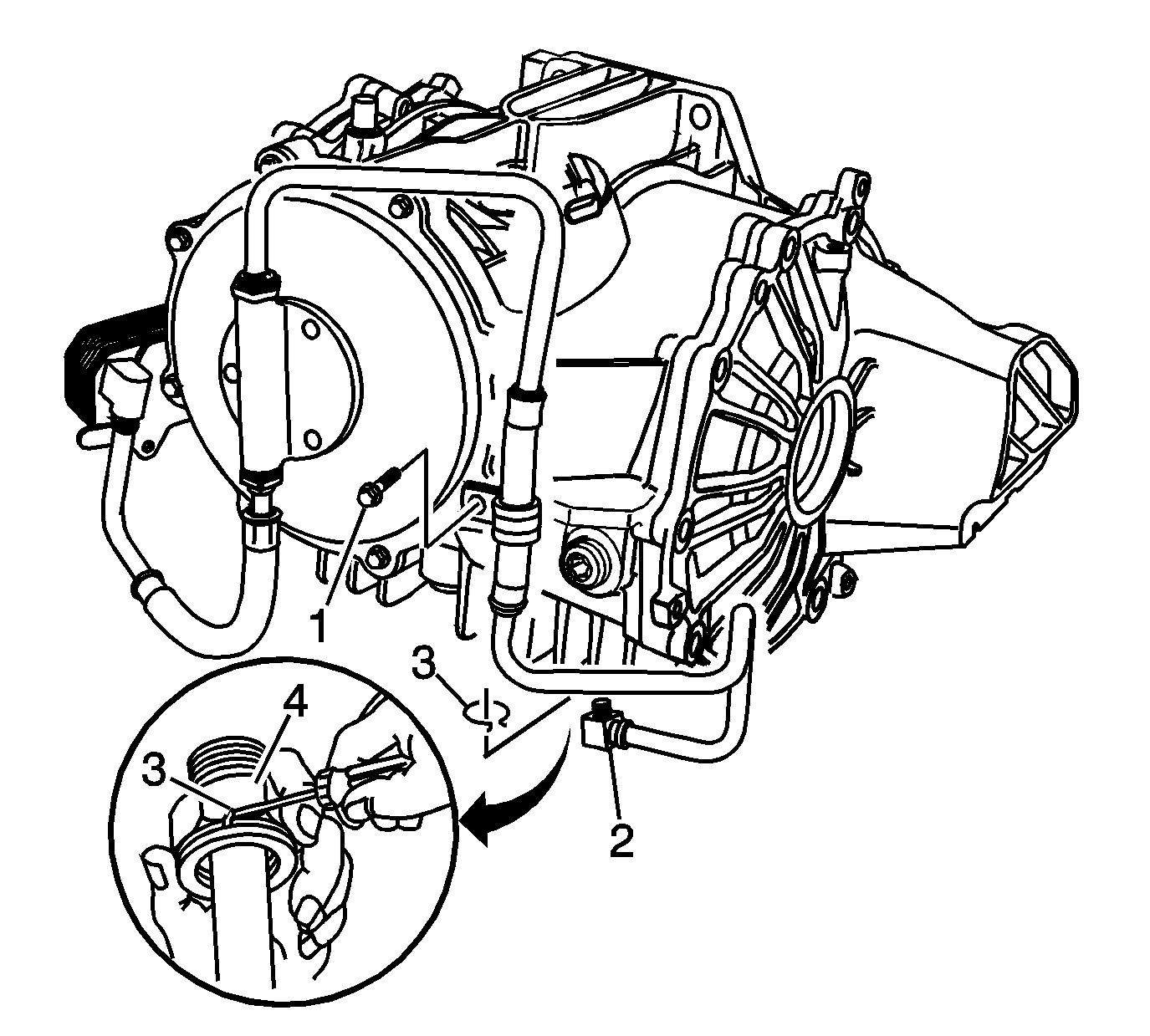 1
3
4
3
2