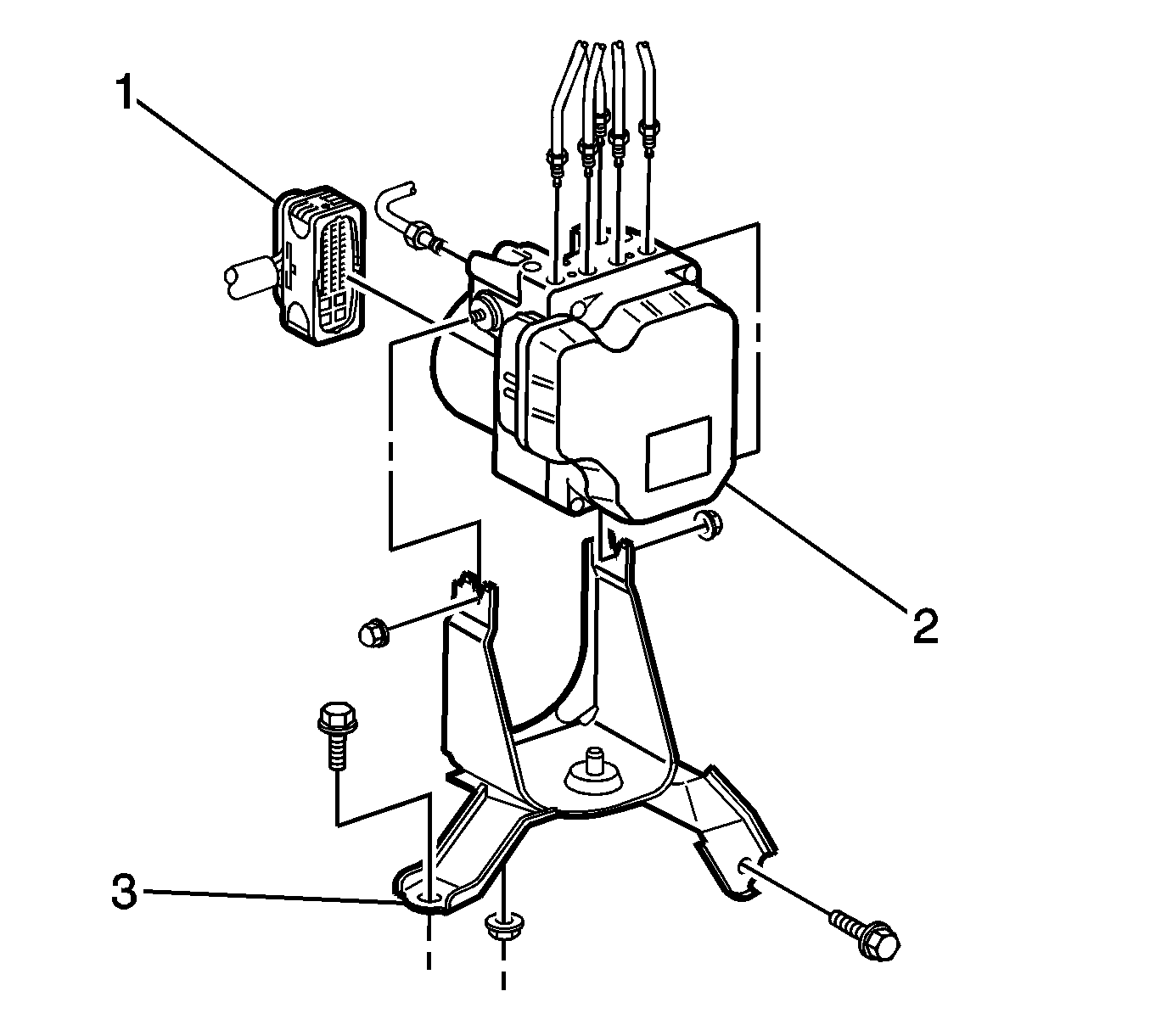 1
2
3