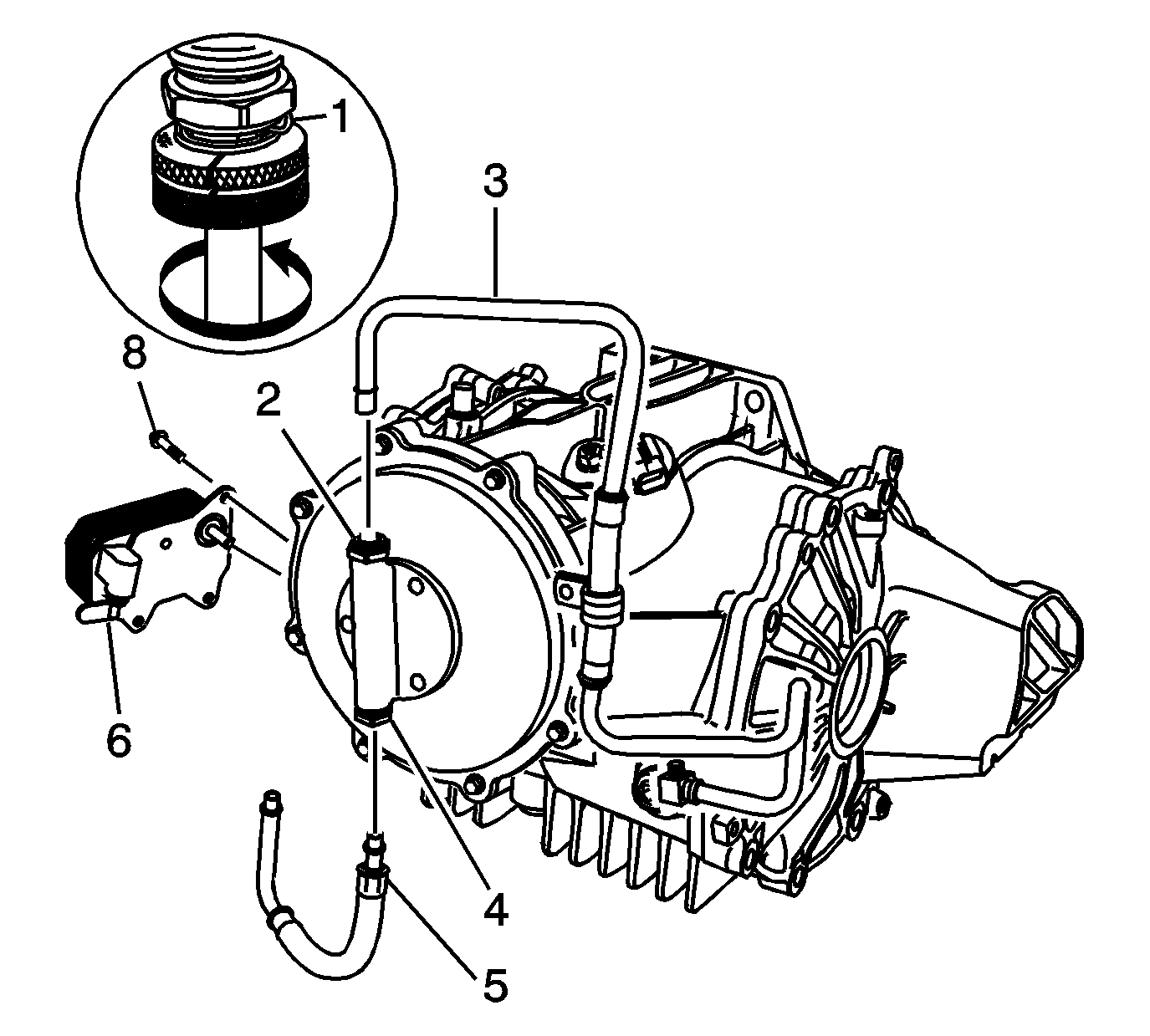 1
3
8
2
6
4
5