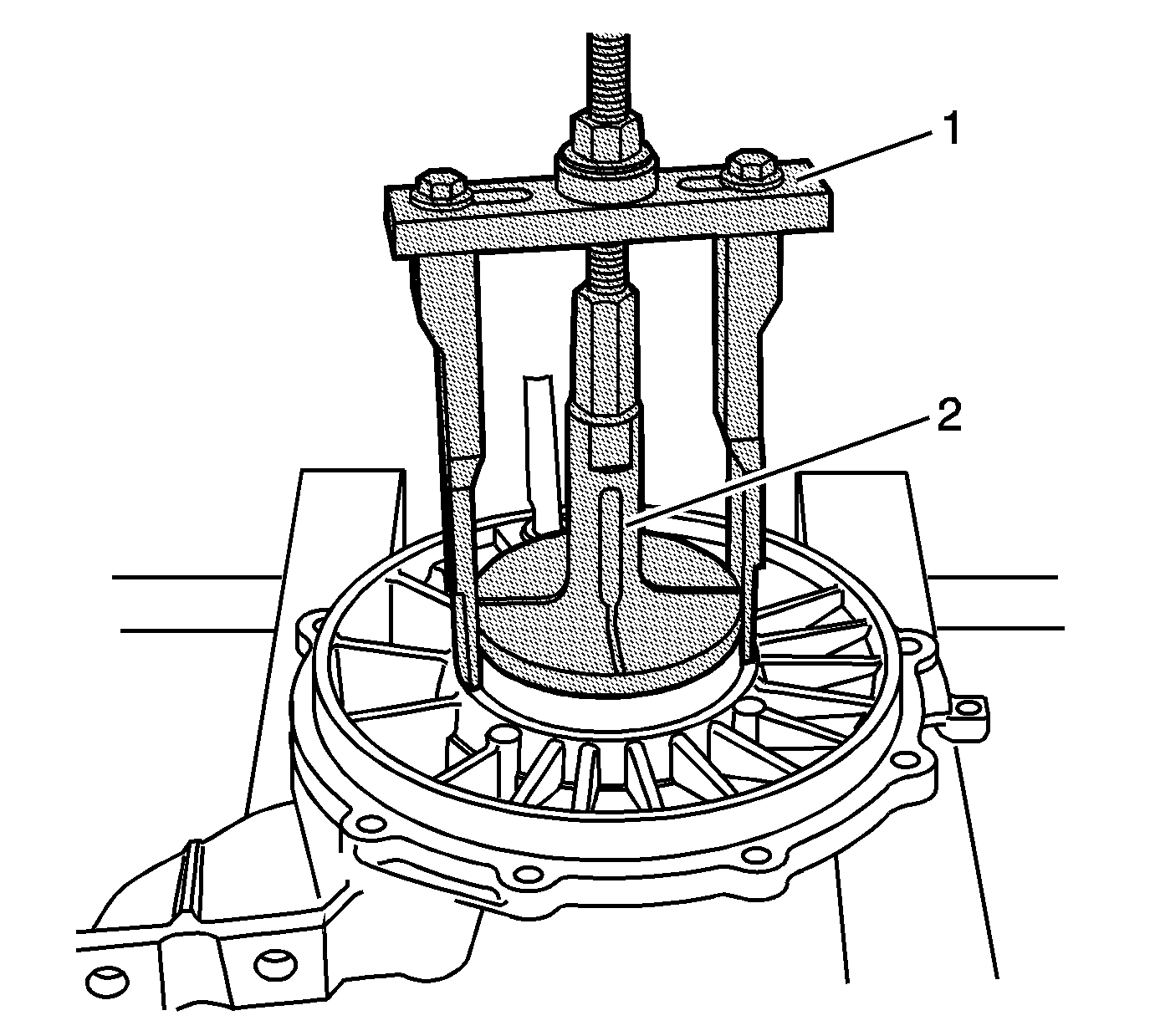 1
2