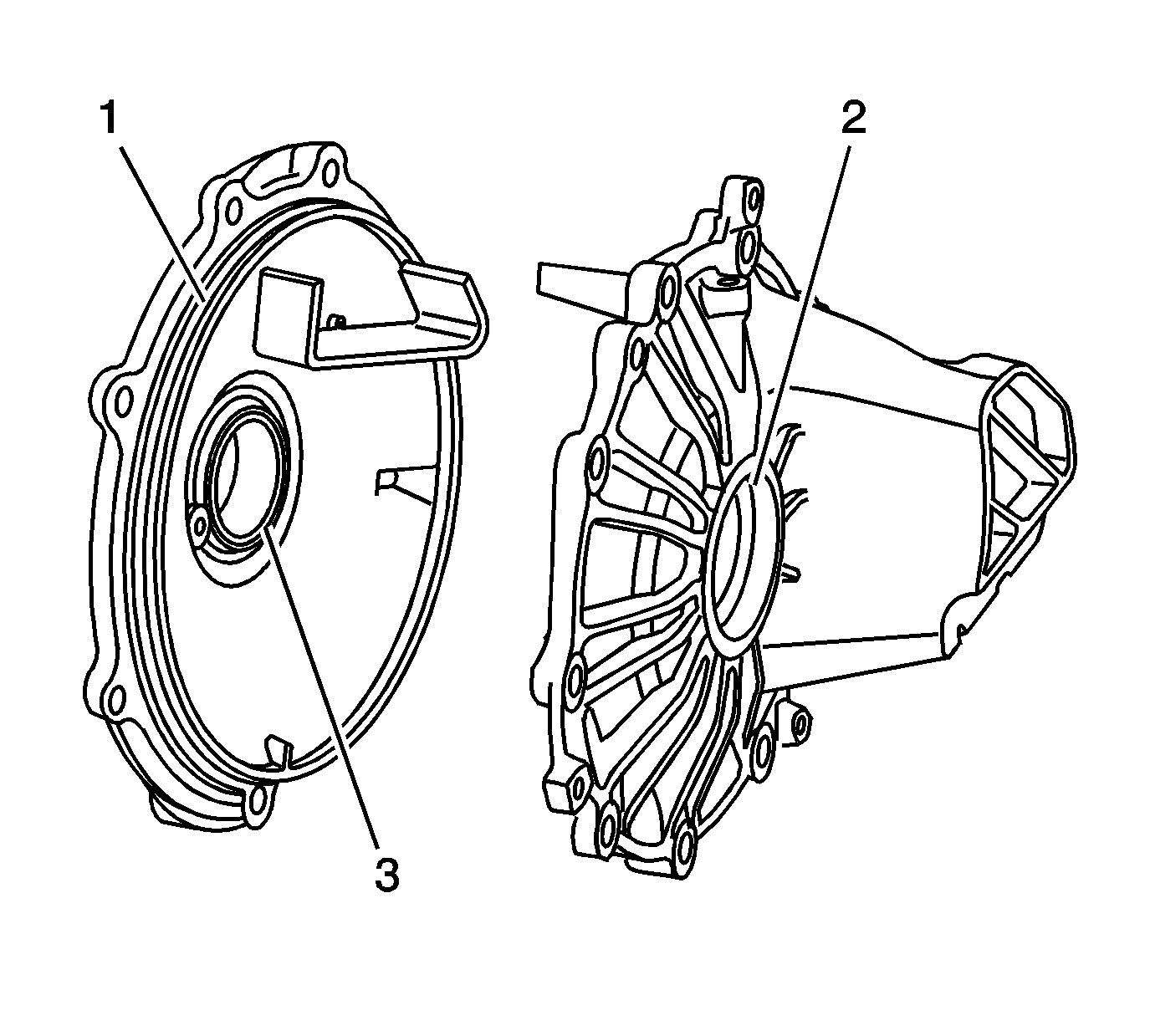 1
2
3