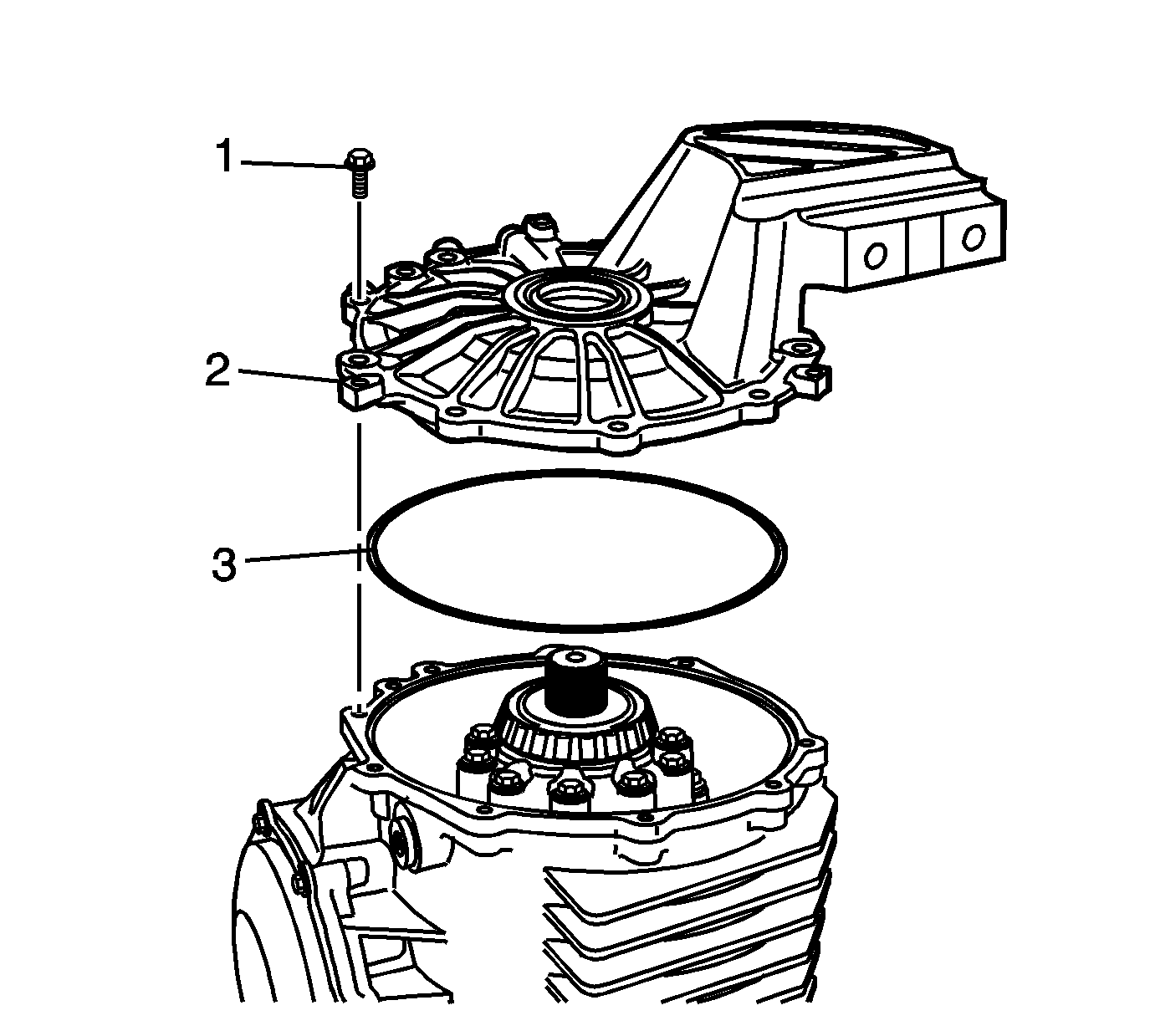 1
2
3