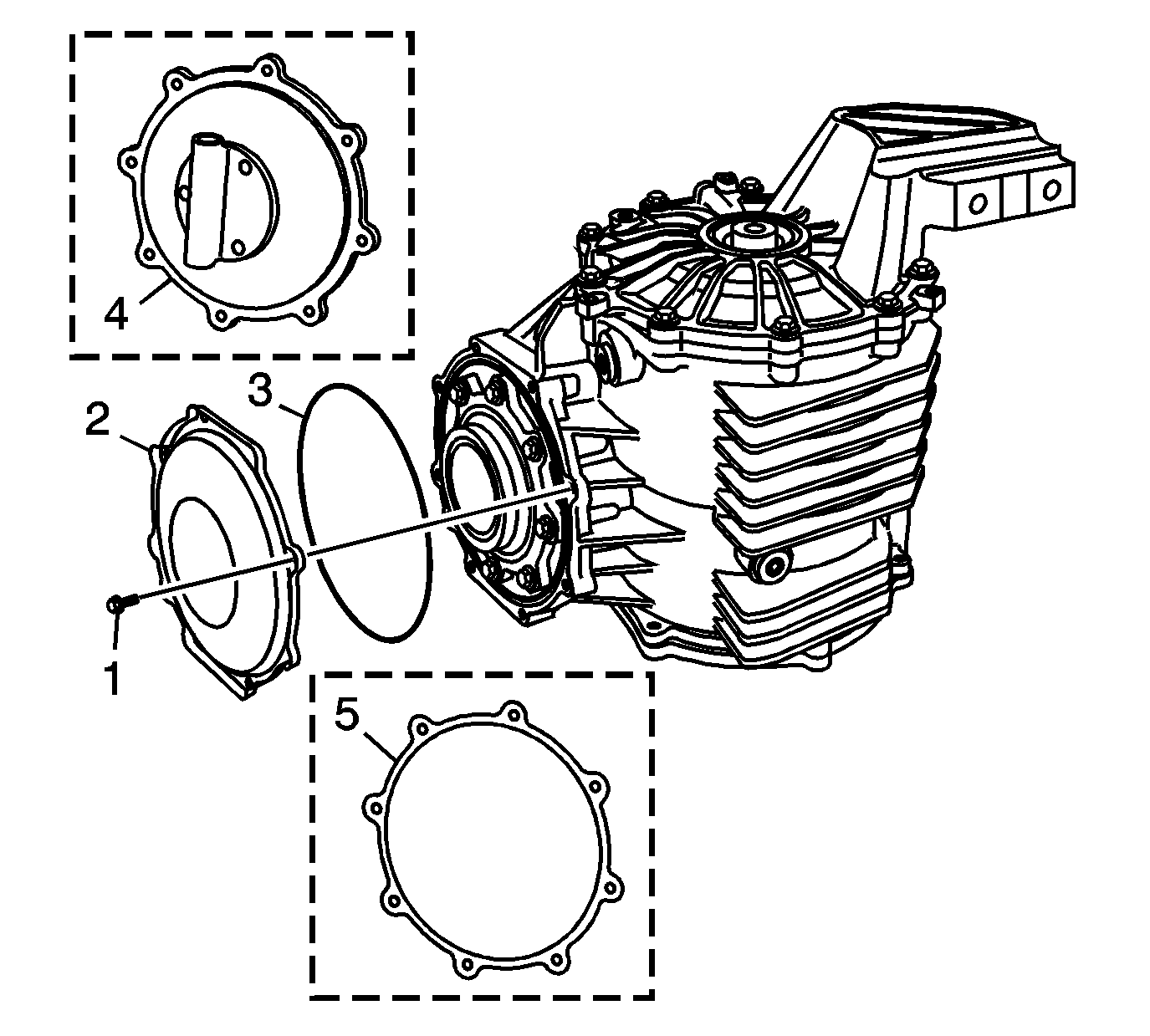 4
3
2
1
5