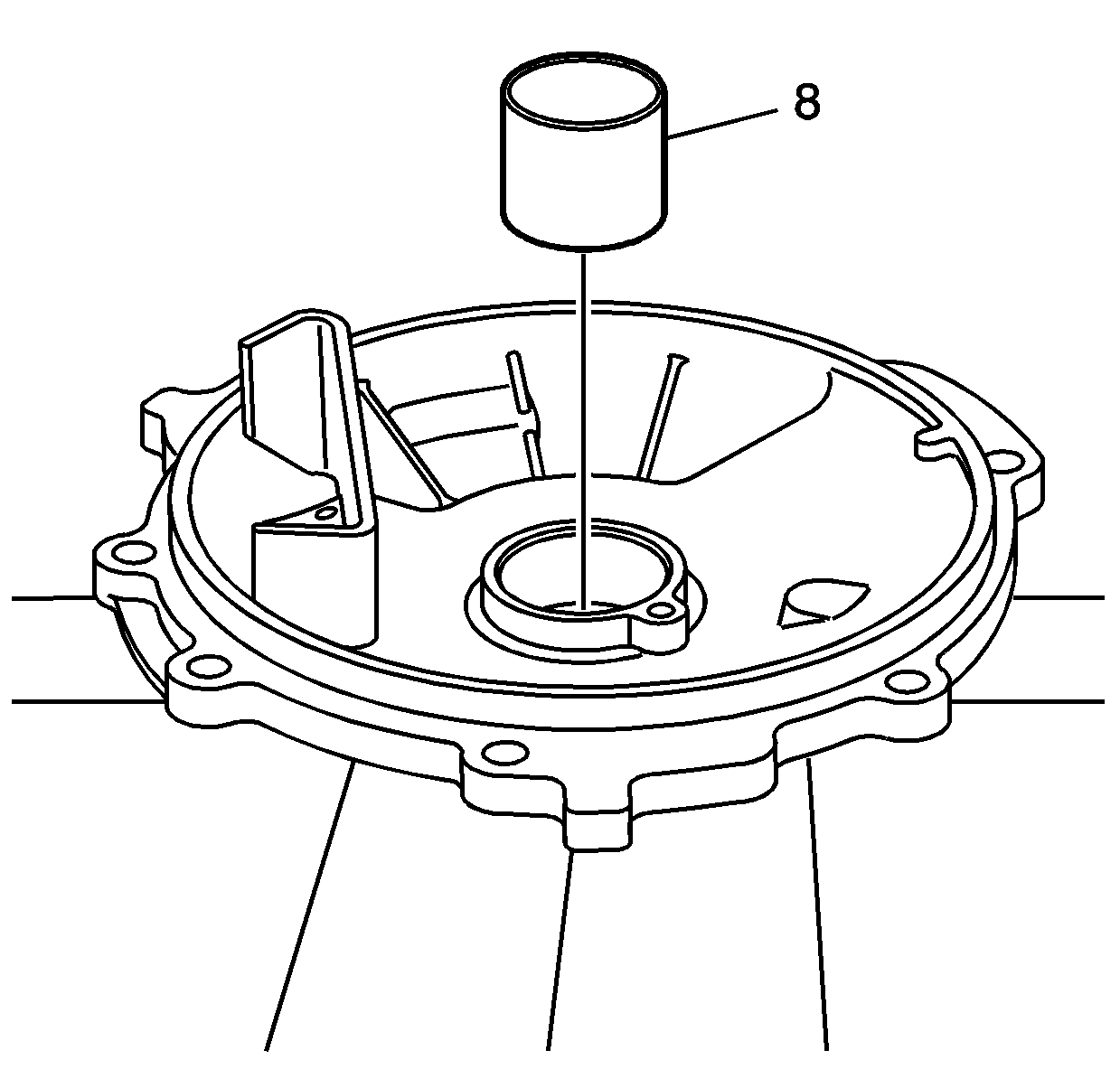 8