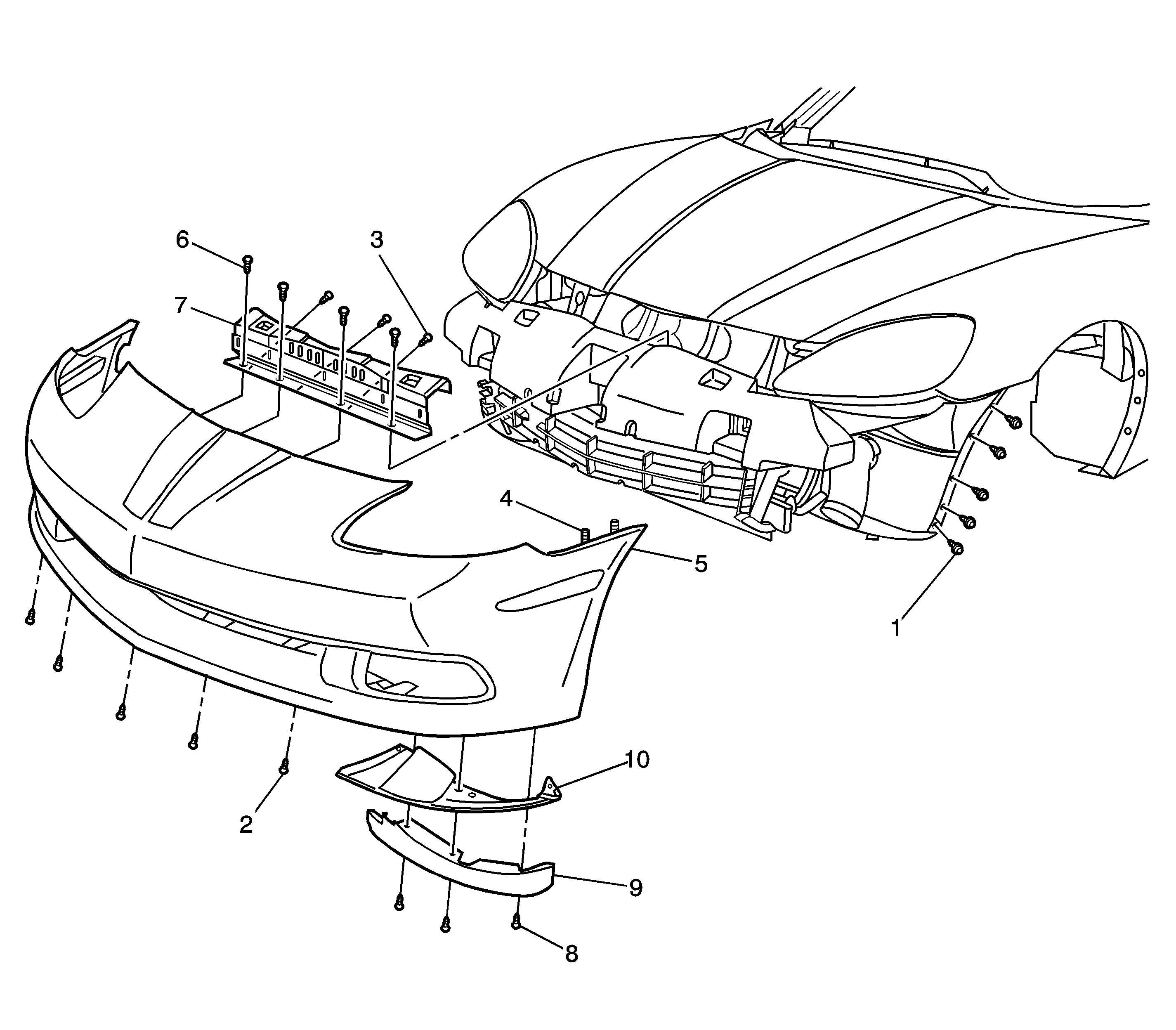 6
3
7
4
5
1
10
2
9
8