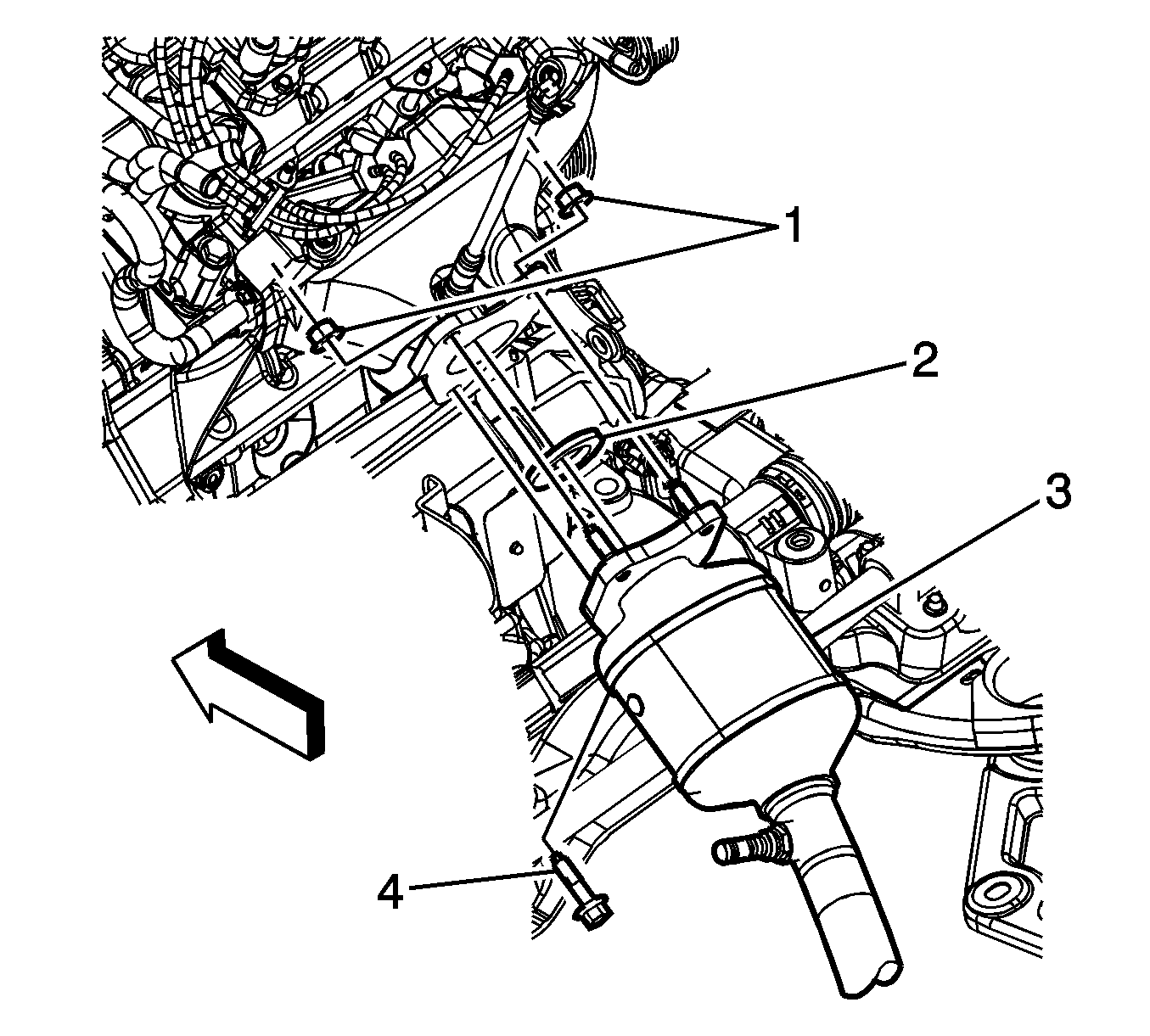 1
2
3
4