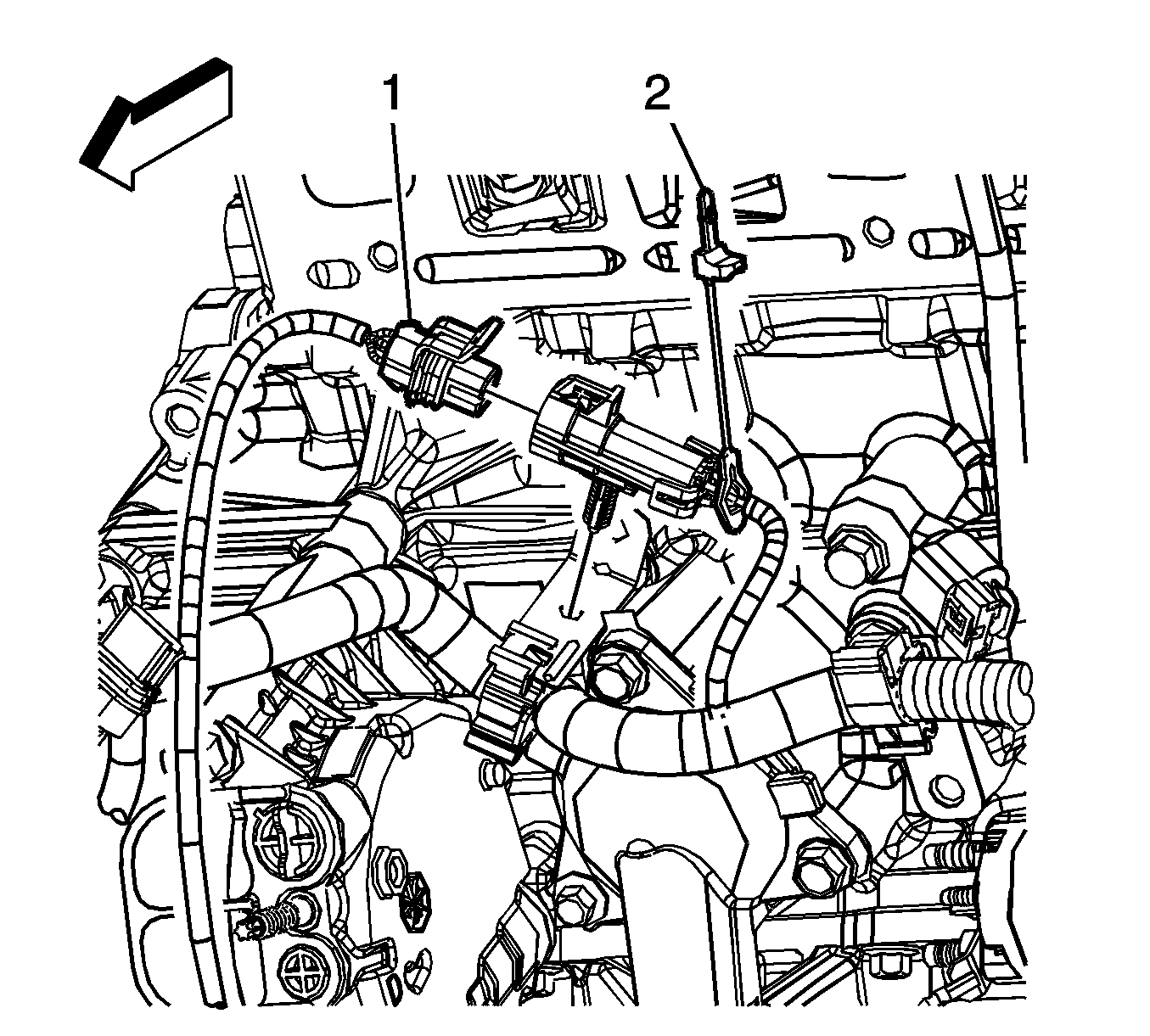 1
2