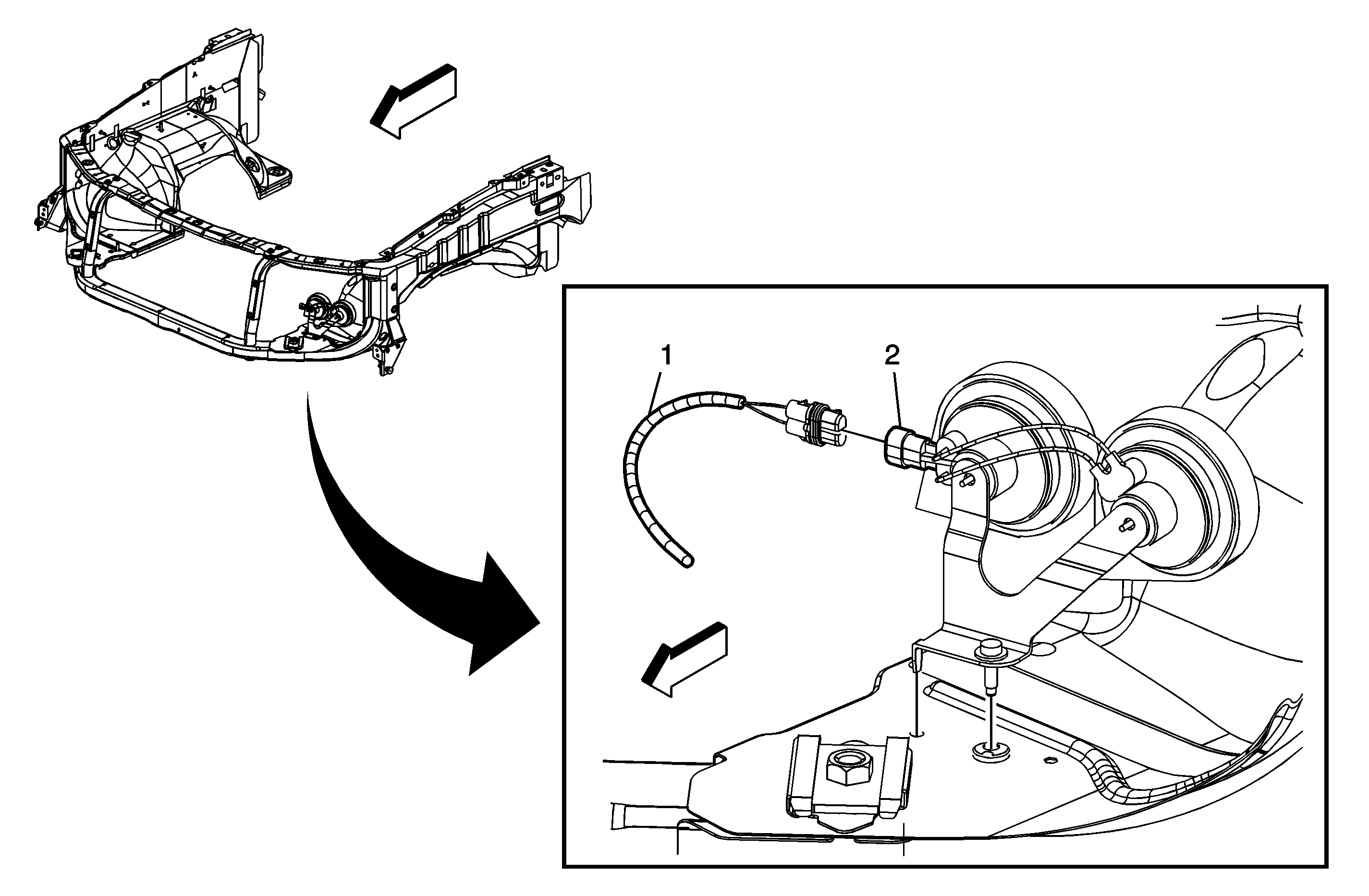 1
2