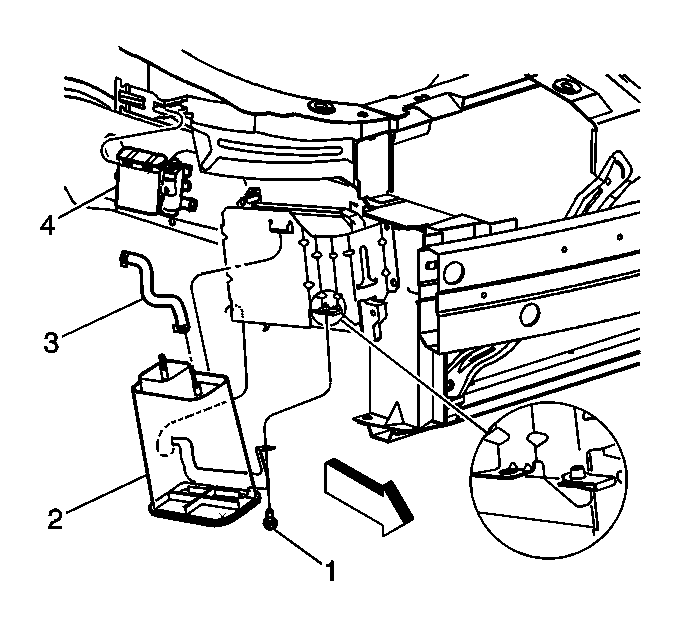 4
3
2
1