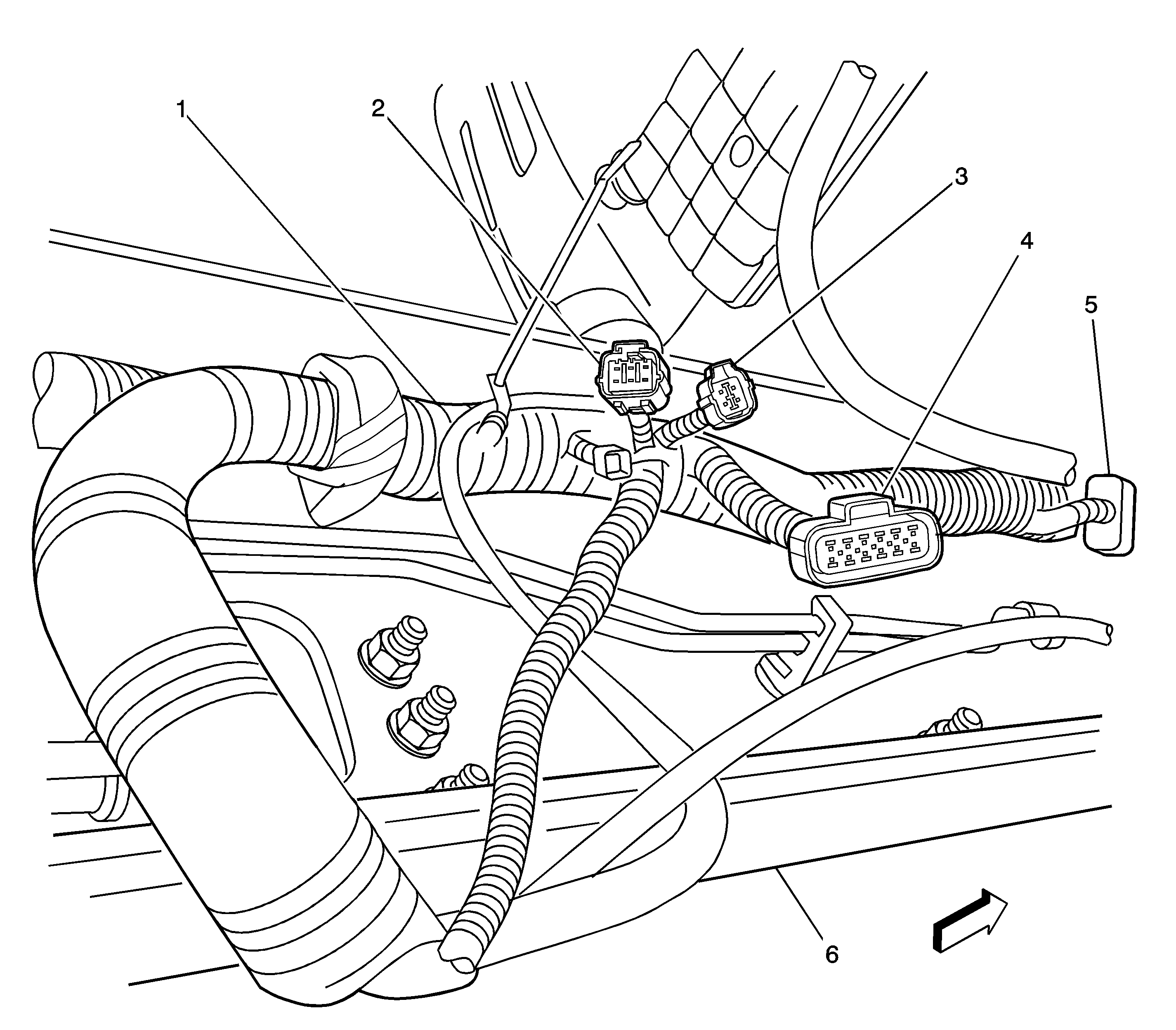 1
2
3
4
5
6