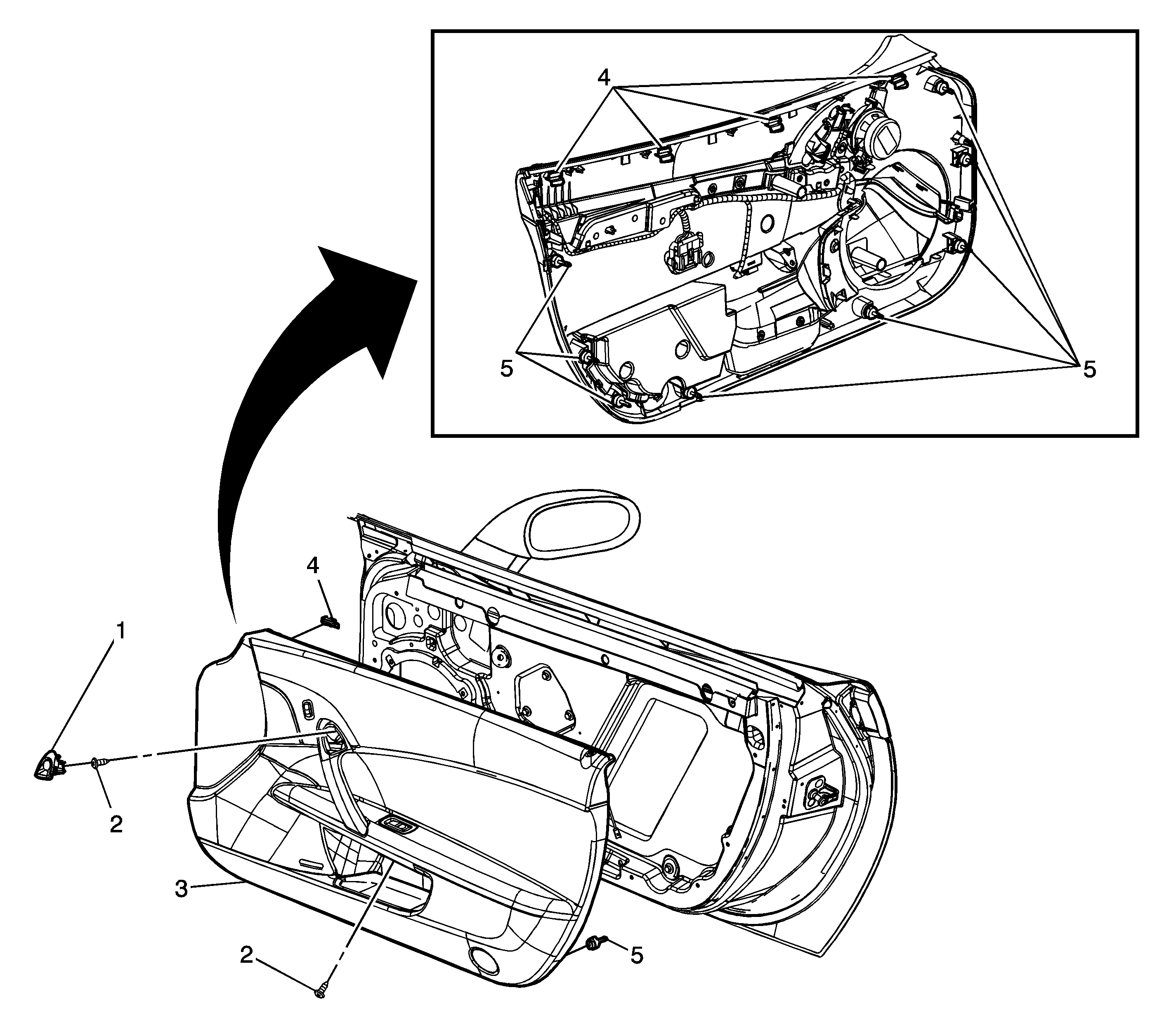 4
5
5
4
1
2
3
2
5