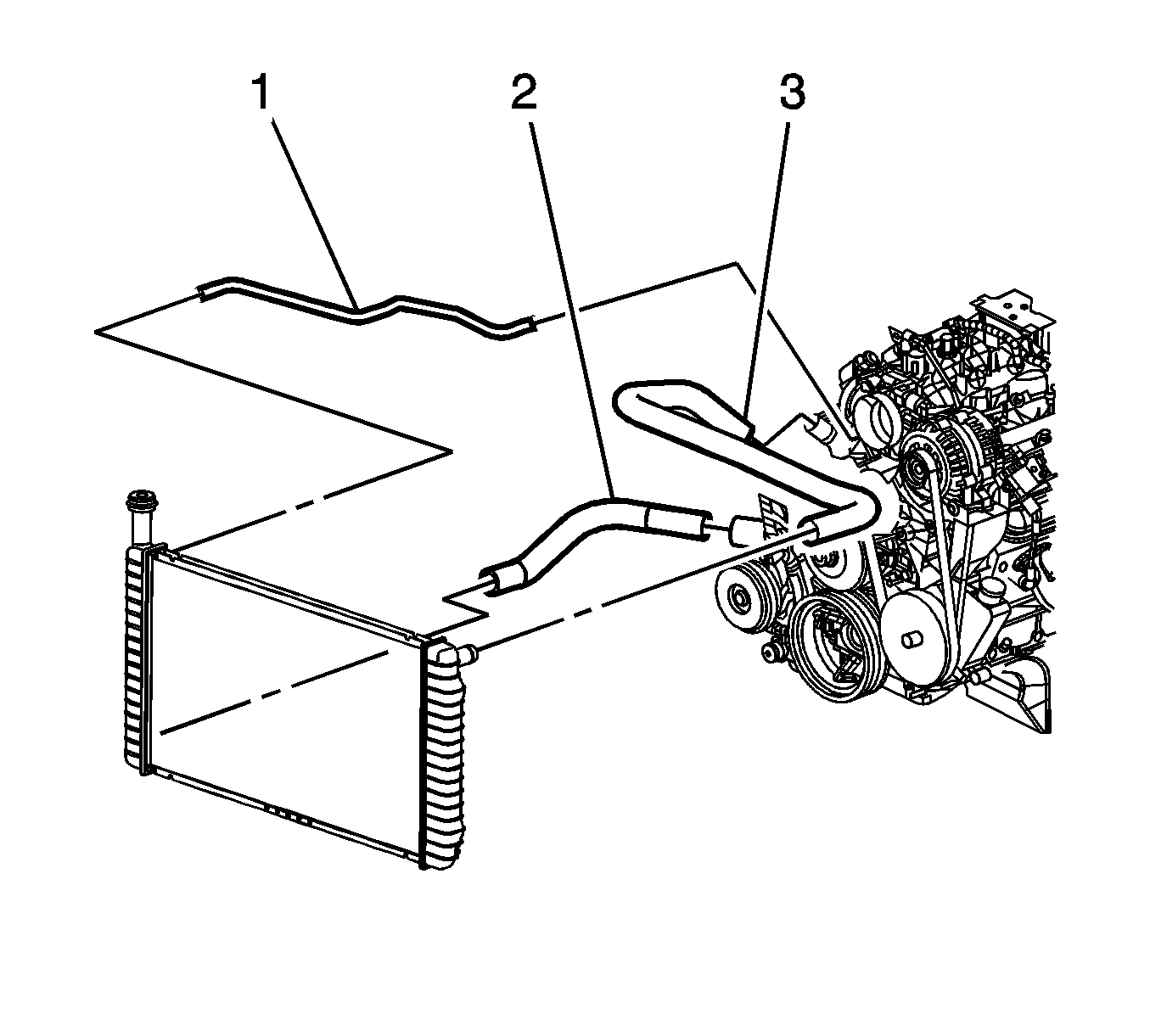 1
2
3