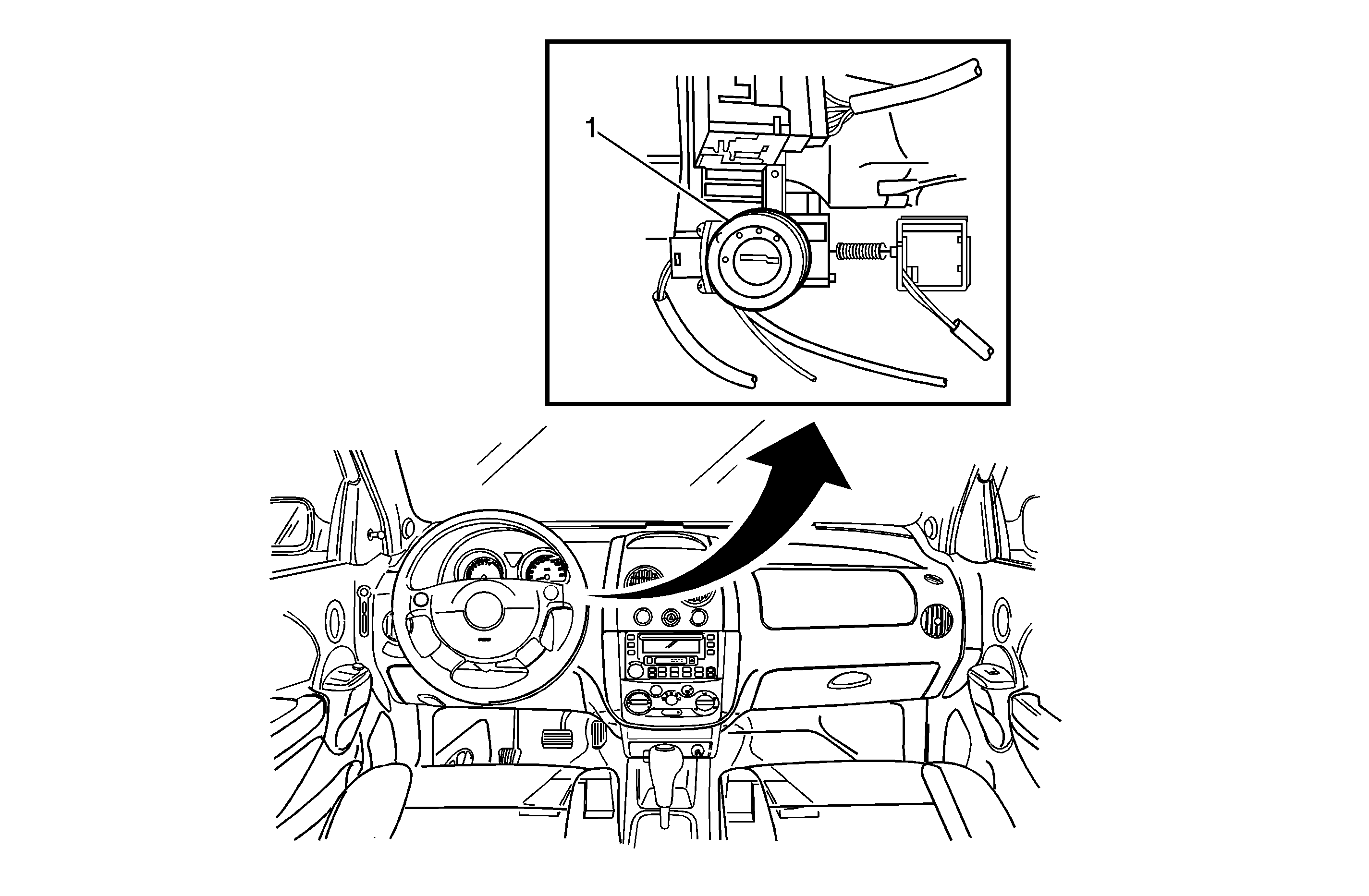 1