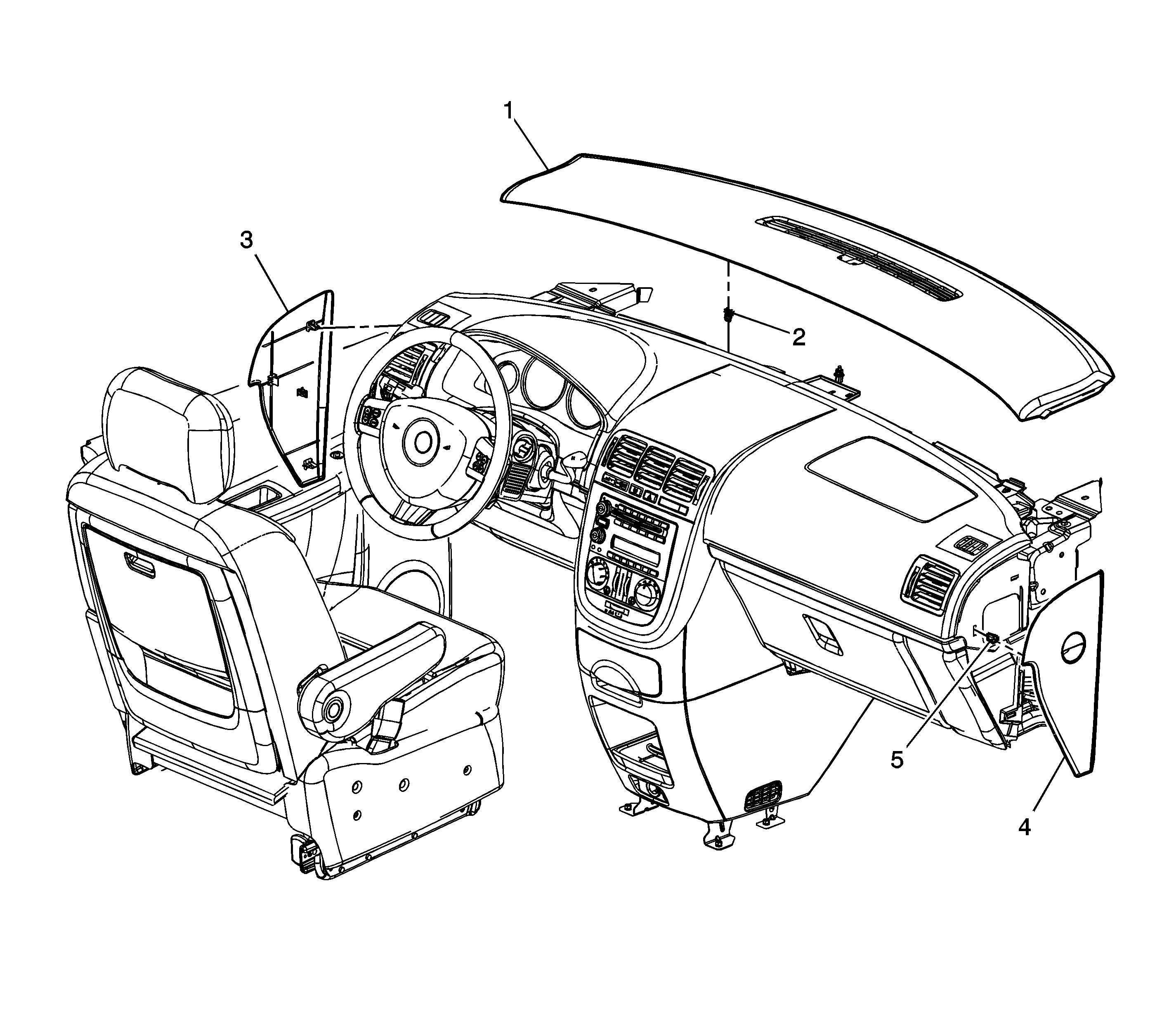 1
3
2
5
4