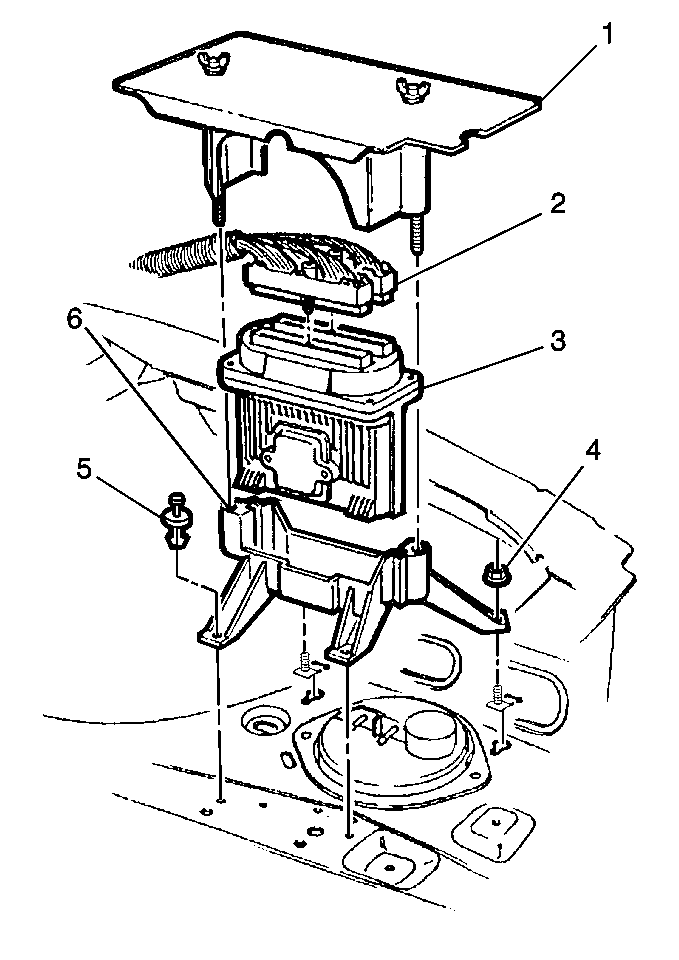 1
2
6
3
5
4