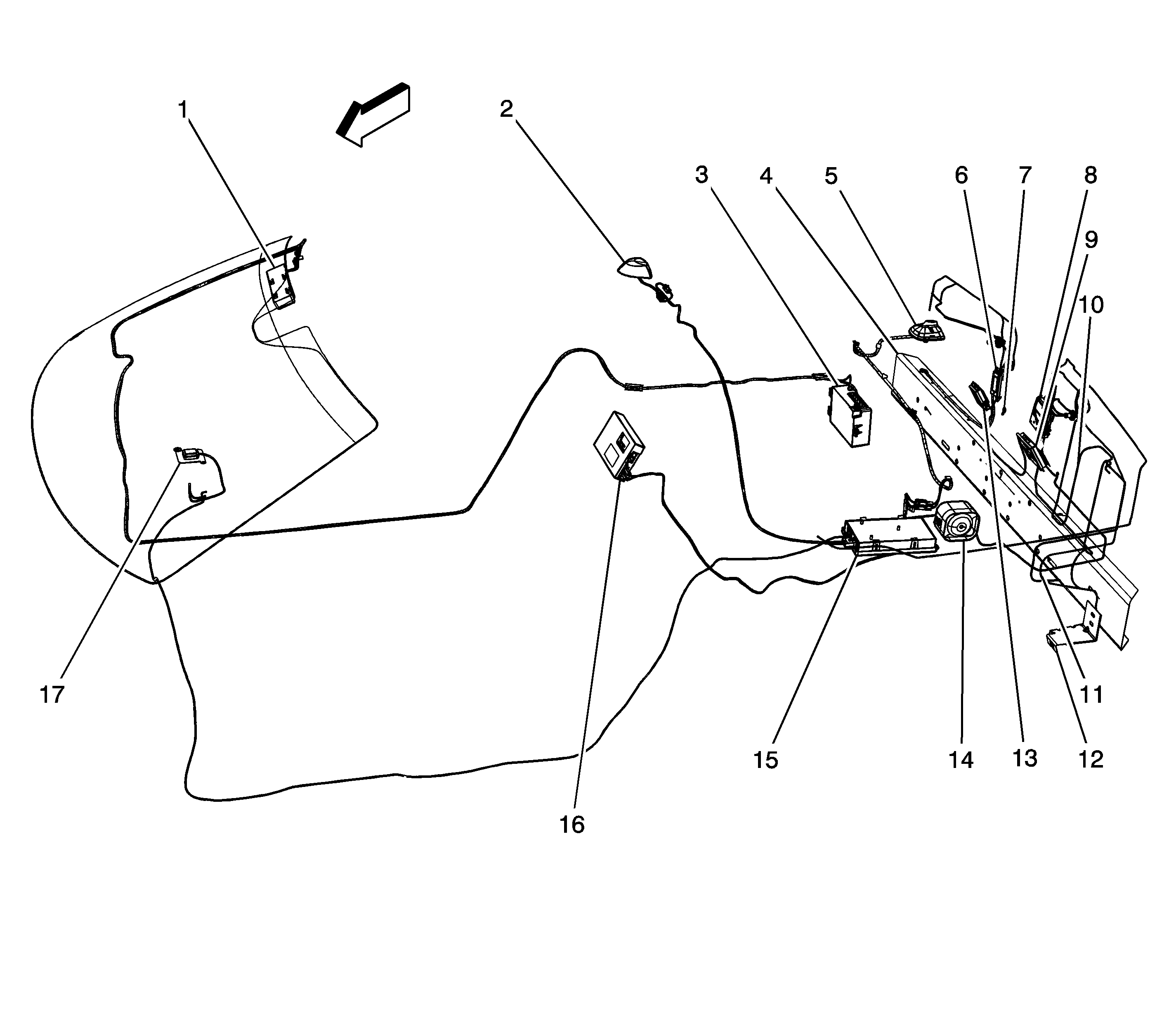 1
2
3
4
5
6
7
8
9
10
17
11
15
14
13
12
16