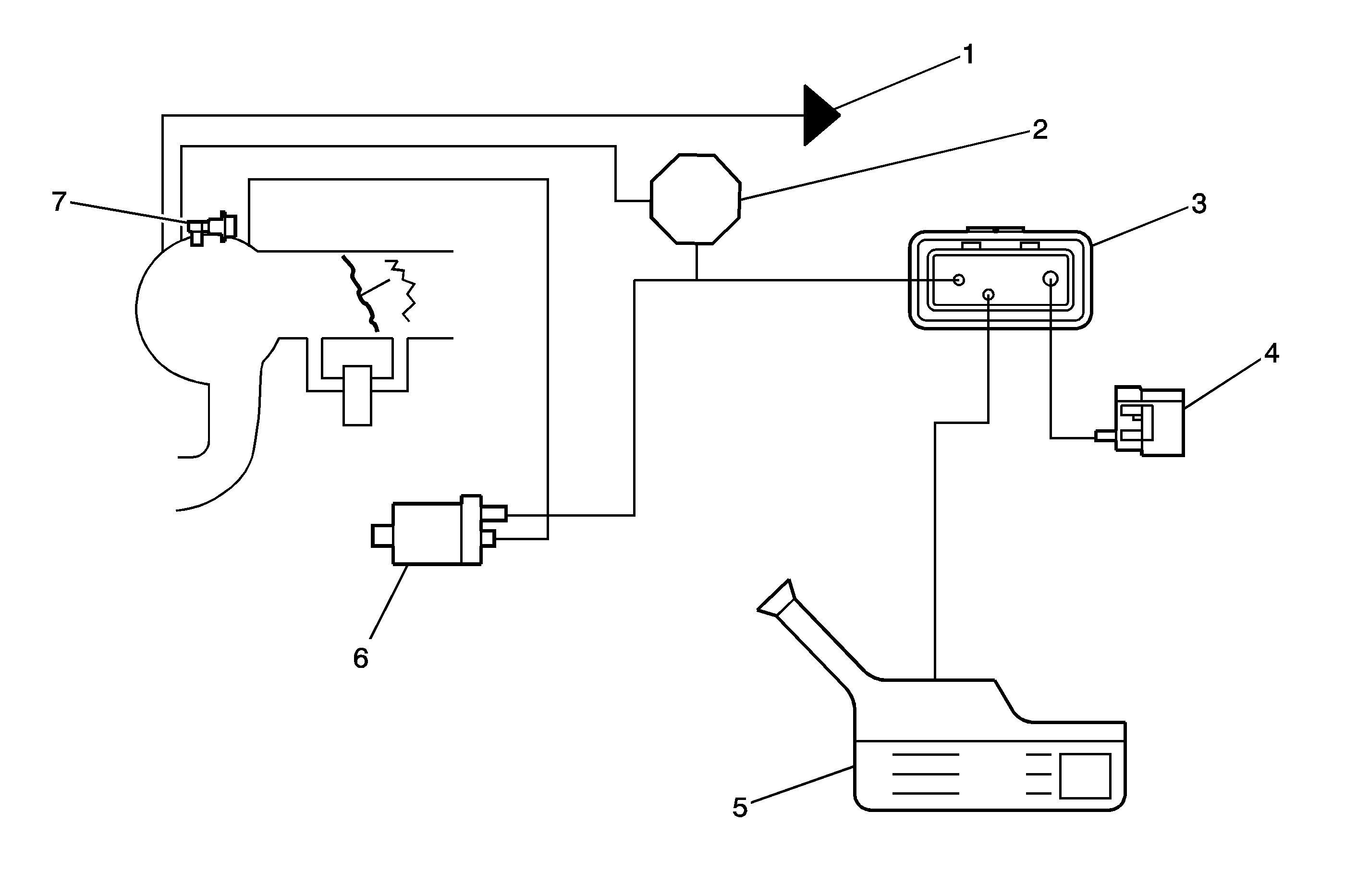 1
2
7
3
4
6
5