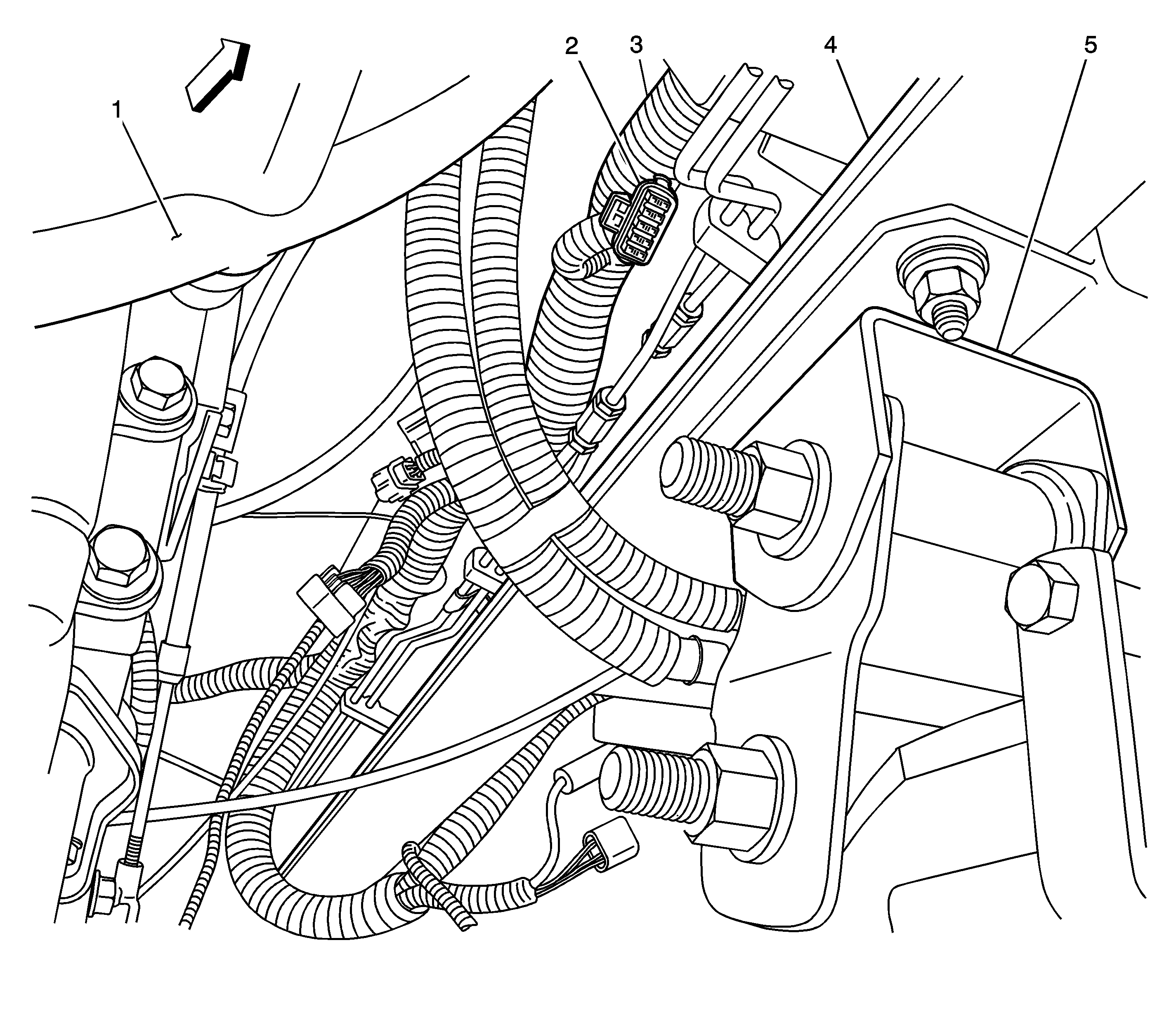 1
2
3
4
5