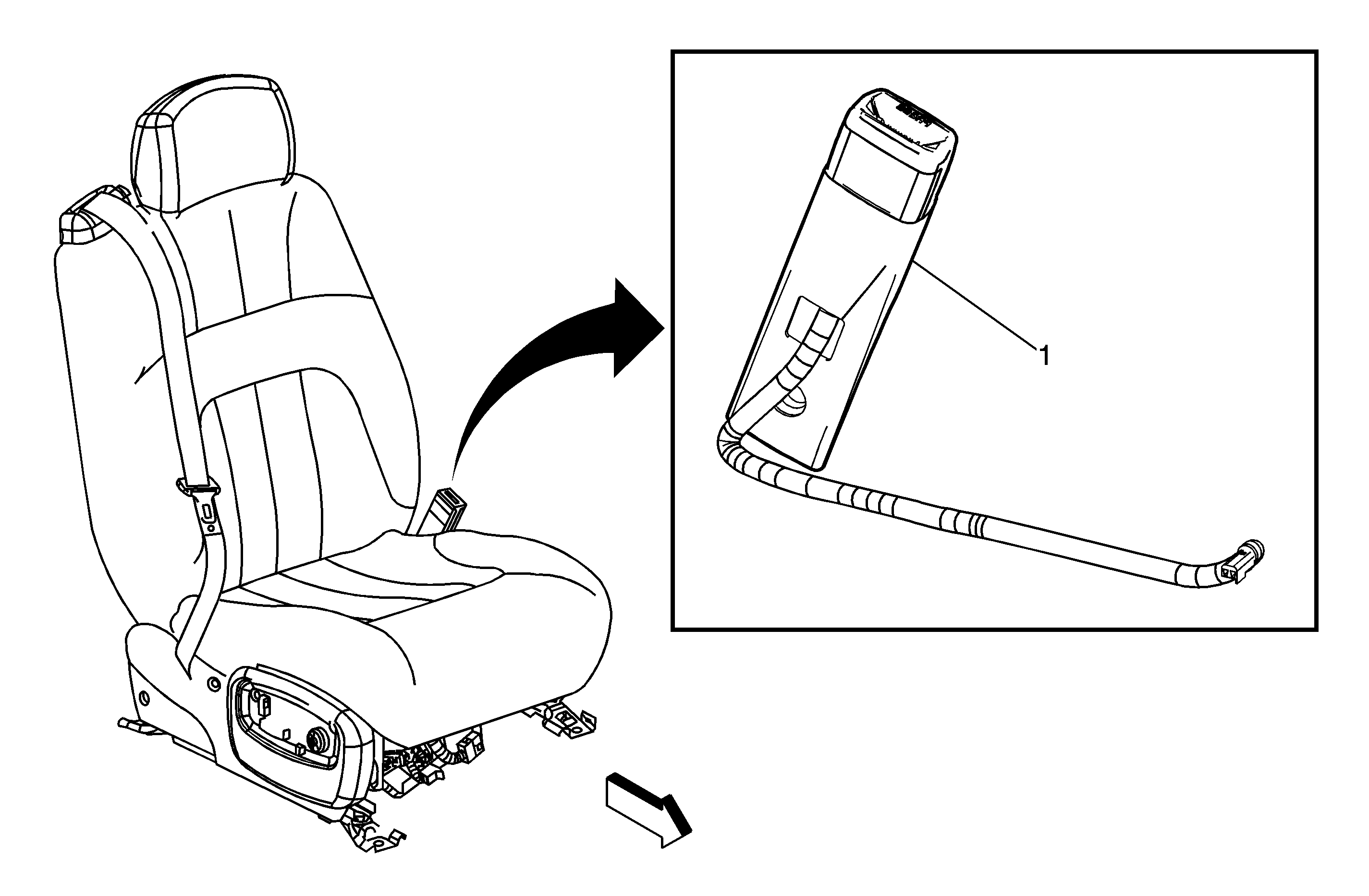 1