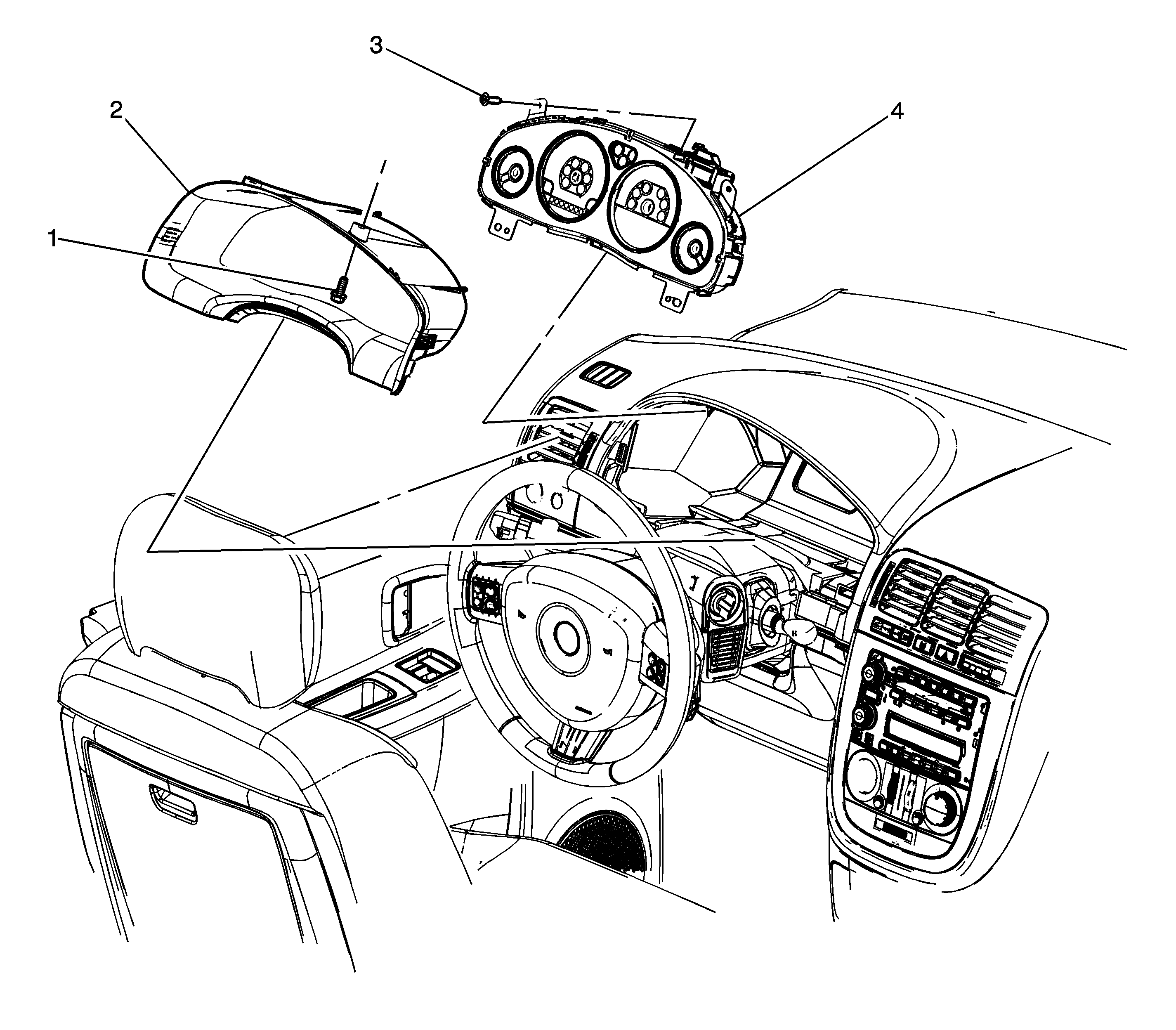 3
2
4
1