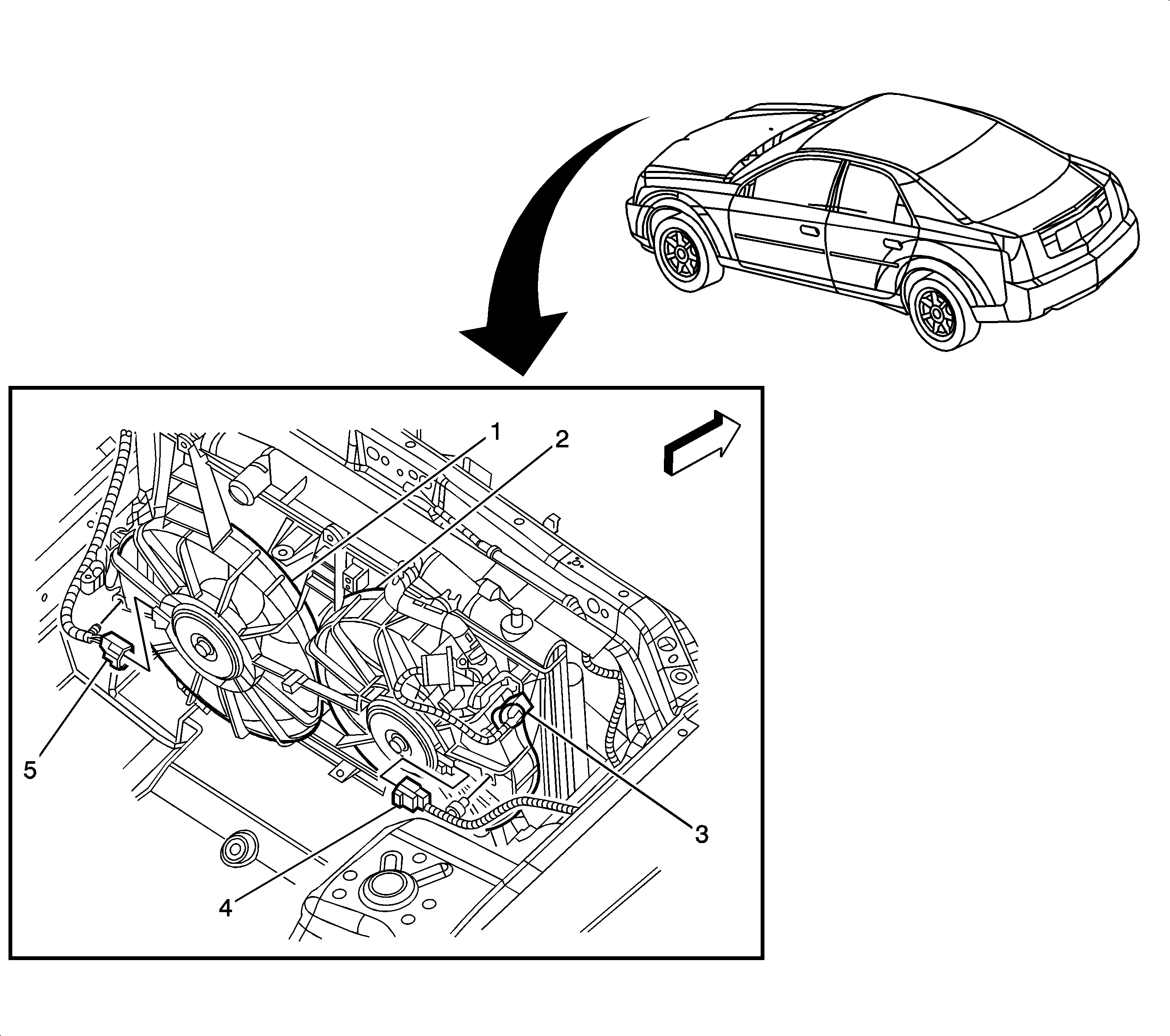 1
2
5
3
4