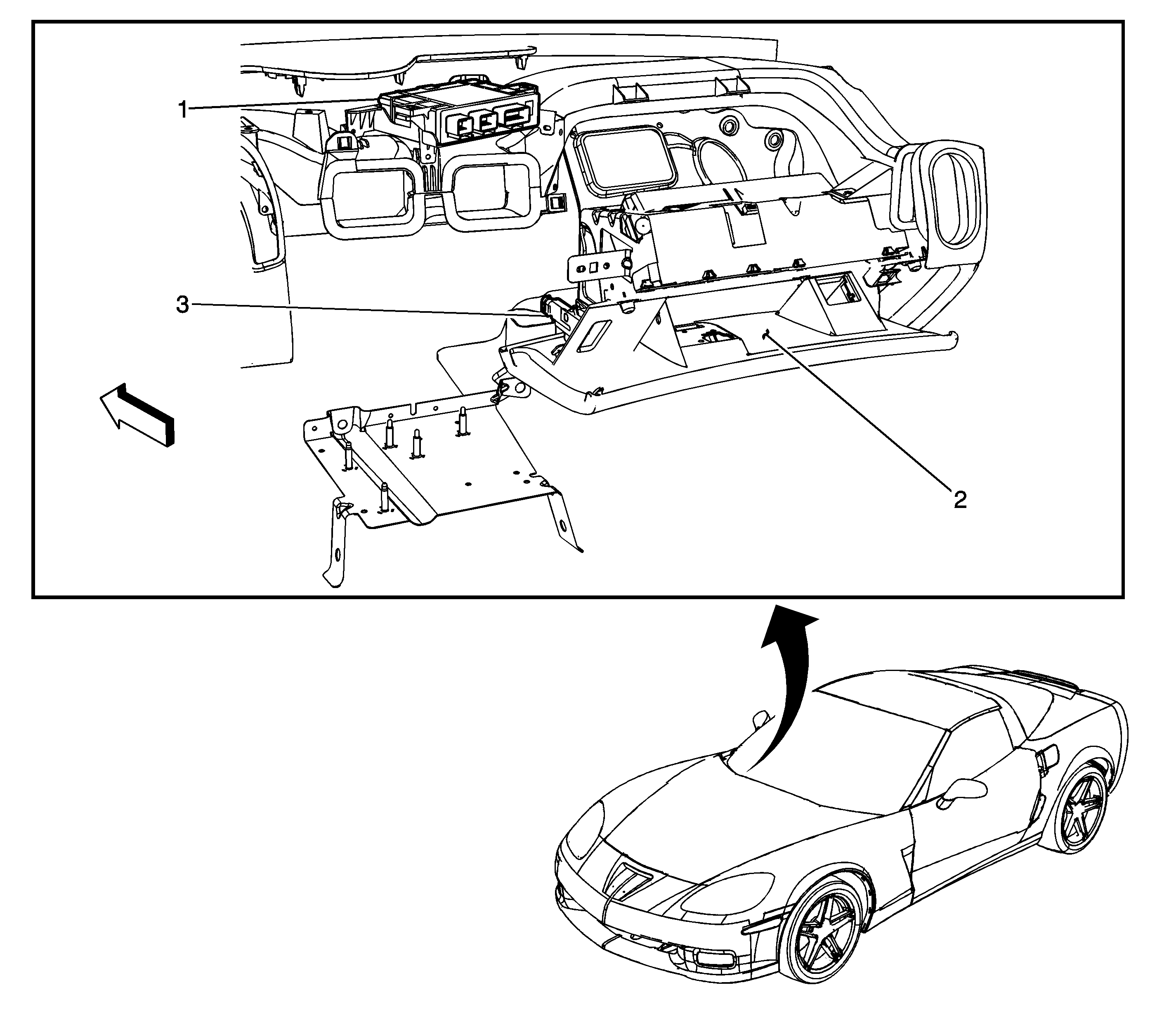 1
3
2