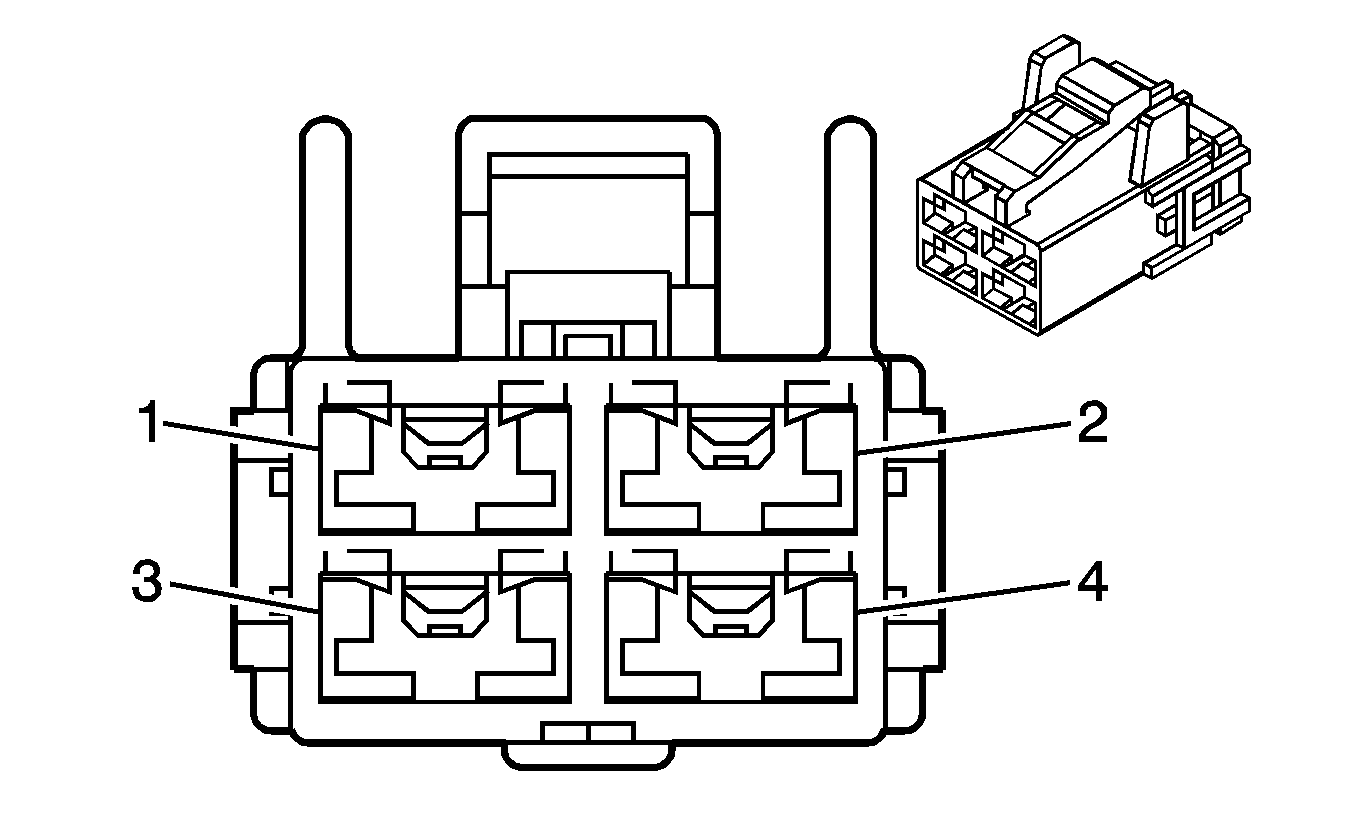 1
2
3
4